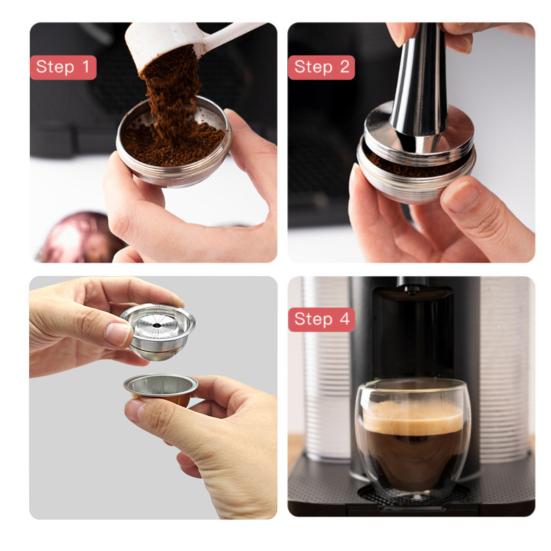 Step 1

Step 2

Step 4