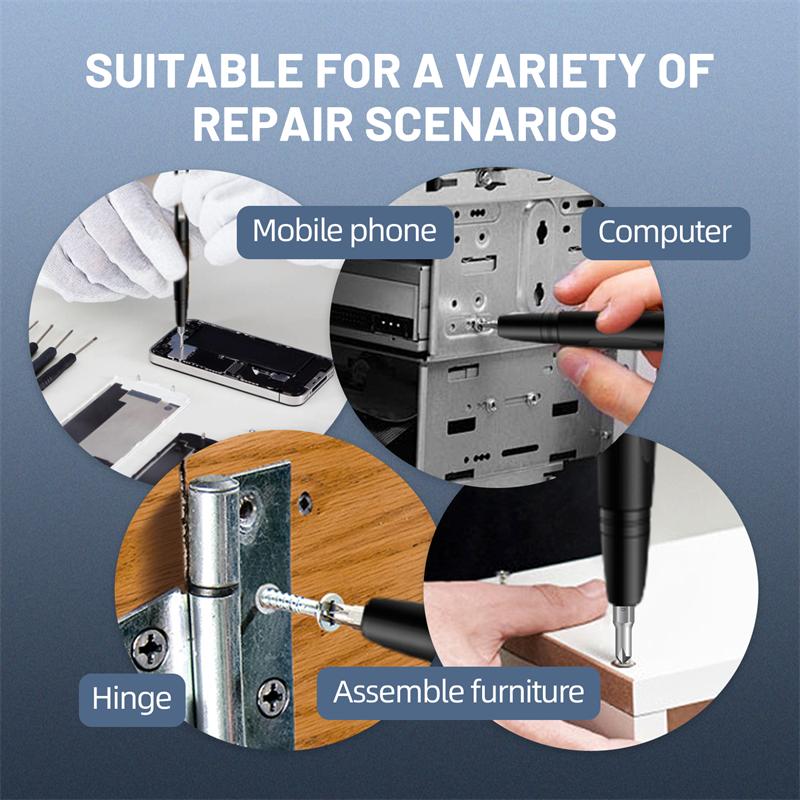 SUITABLE FOR A VARIETY OF REPAIR SCENARIOS

Mobile phone

Computer

Hinge

Assemble furniture