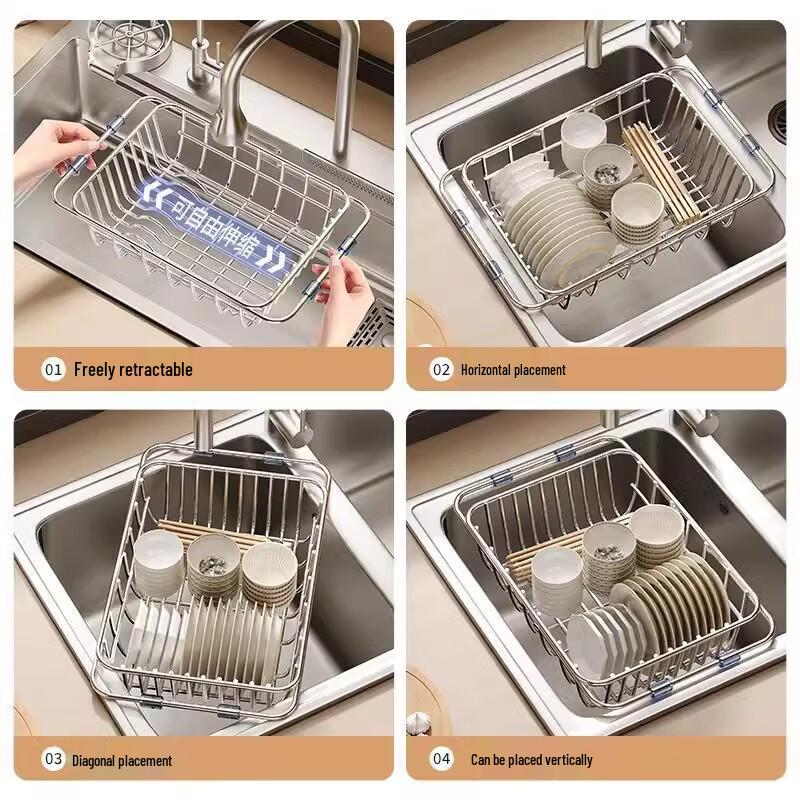 《 可自由伸缩 》

01 Freely retractable

02 Horizontal placement

03 Diagonal placement

04 Can be placed vertically