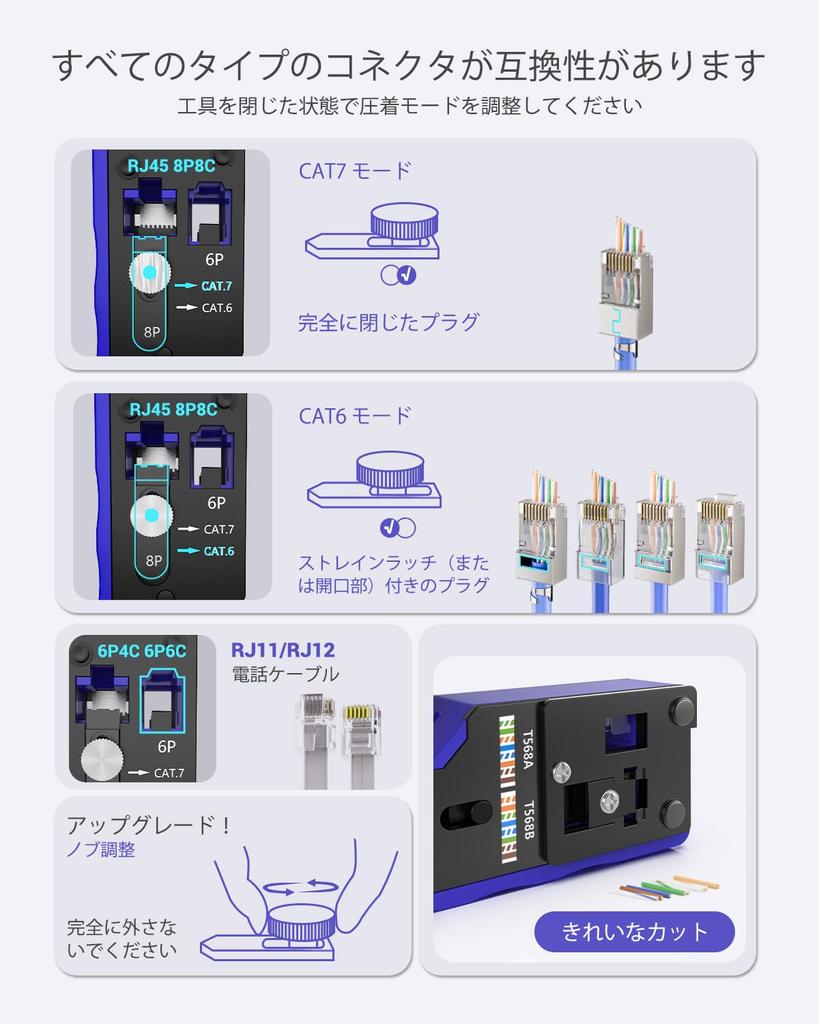 すべてのタイプのコネクタが互換性があります
工具を閉じた状態で圧着モードを調整してください

RJ45 8P8C
6P
CAT.7
CAT.6
8P

CAT7 モード

完全に閉じたプラグ

RJ45 8P8C
6P
CAT.7
CAT.6
8P

CAT6 モード

ストレインラッチ（または開口部）付きのプラグ

6P4C 6P6C
6P
CAT.7

RJ11/RJ12
電話ケーブル

アップグレード！
ノブ調整

完全に外さないでください

T568A
T568B

きれいなカット