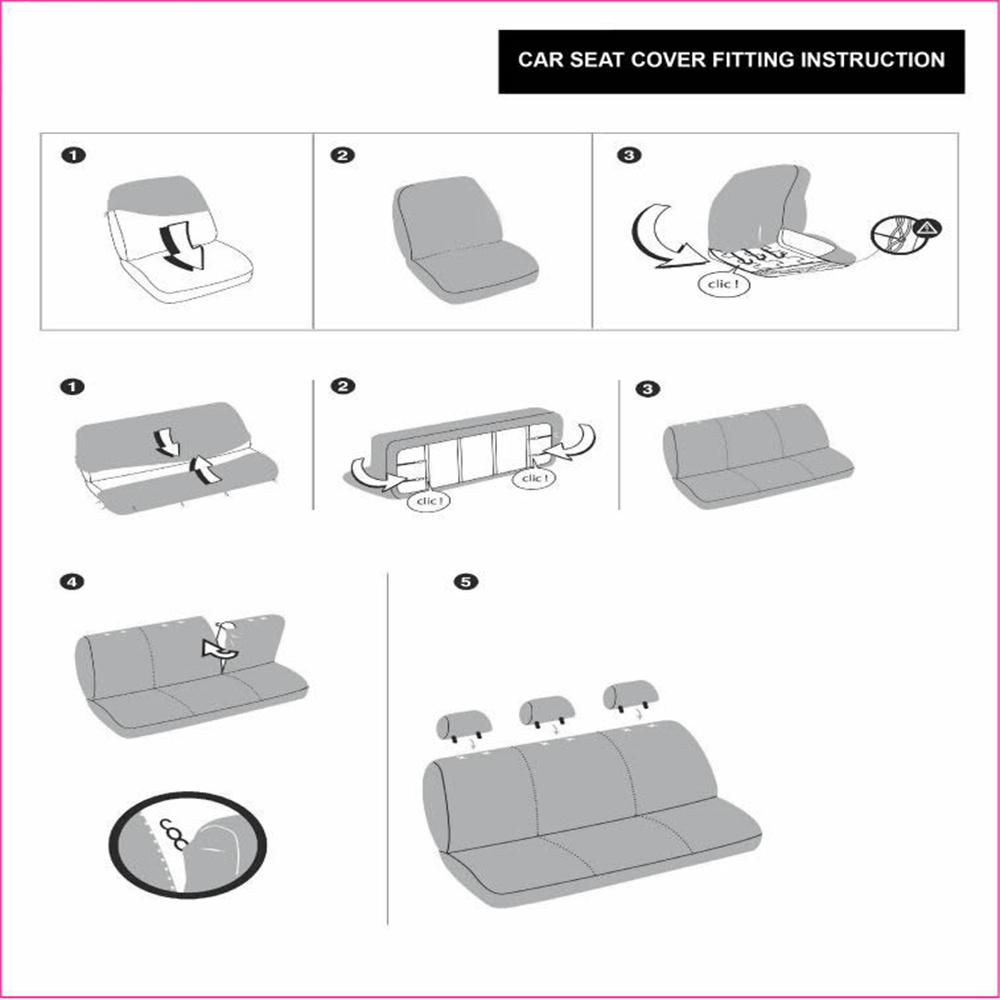 CAR SEAT COVER FITTING INSTRUCTION

1

2

3

clic !

1

2

clic !

clic !

3

4

5