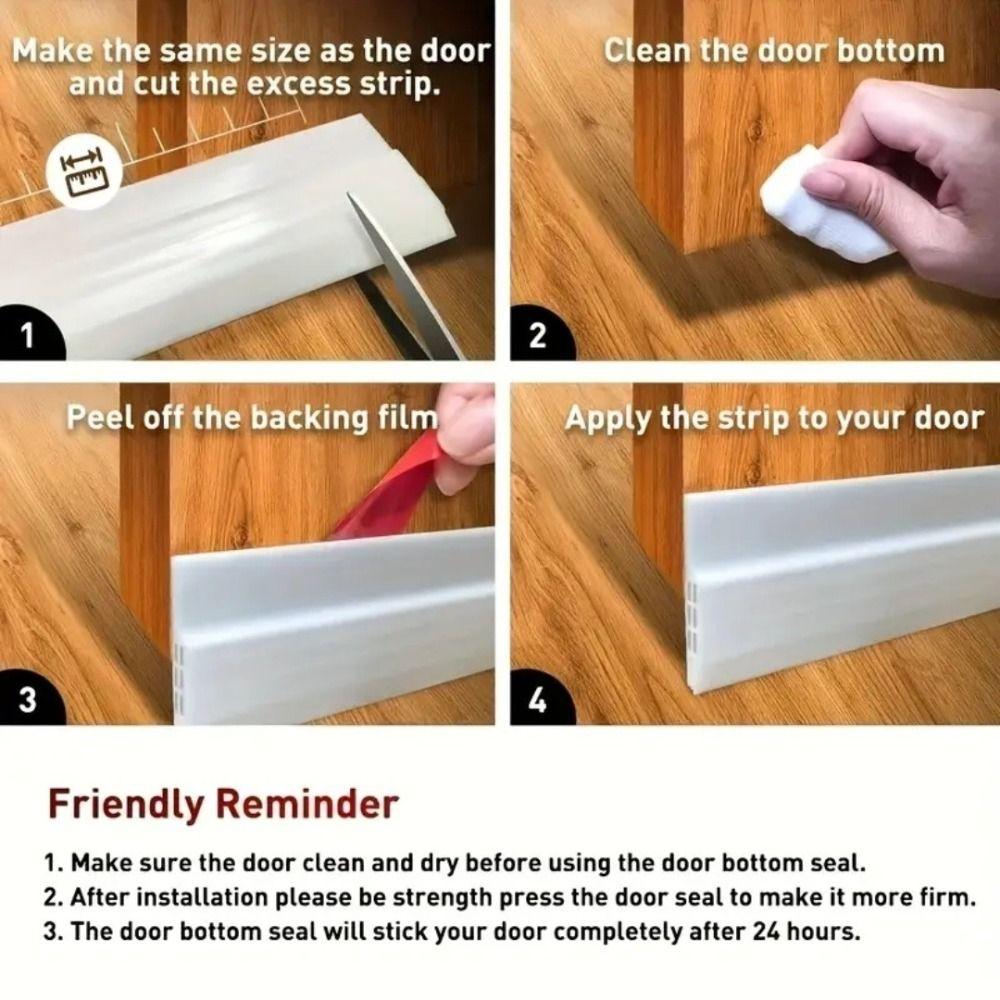 Make the same size as the door and cut the excess strip.

1

Clean the door bottom

2

Peel off the backing film

3

Apply the strip to your door

4

Friendly Reminder

1. Make sure the door clean and dry before using the door bottom seal.
2. After installation please be strength press the door seal to make it more firm.
3. The door bottom seal will stick your door completely after 24 hours.