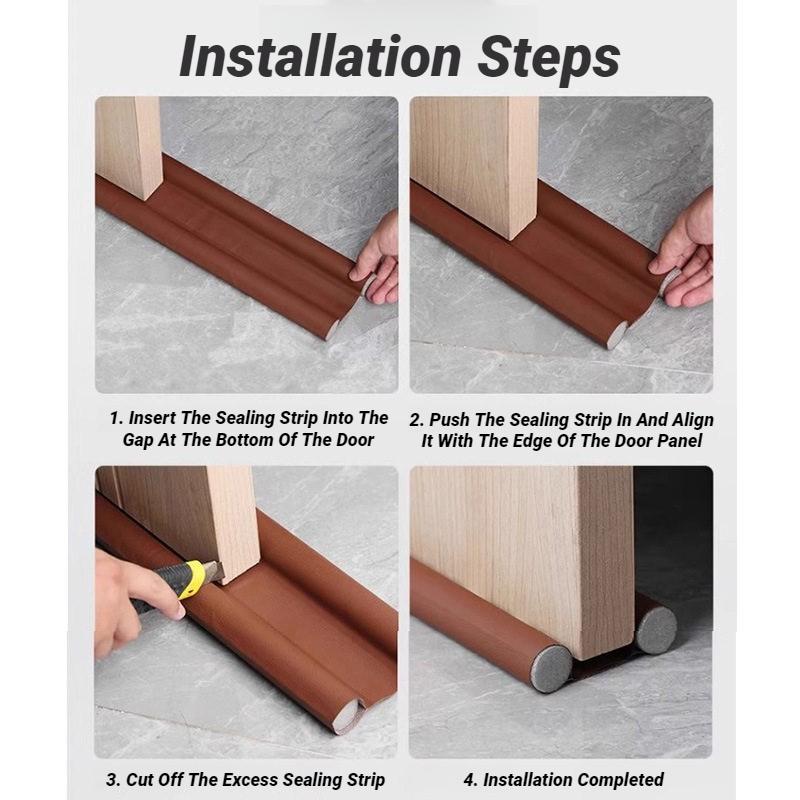 Installation Steps

1. Insert The Sealing Strip Into The Gap At The Bottom Of The Door

2. Push The Sealing Strip In And Align It With The Edge Of The Door Panel

3. Cut Off The Excess Sealing Strip

4. Installation Completed