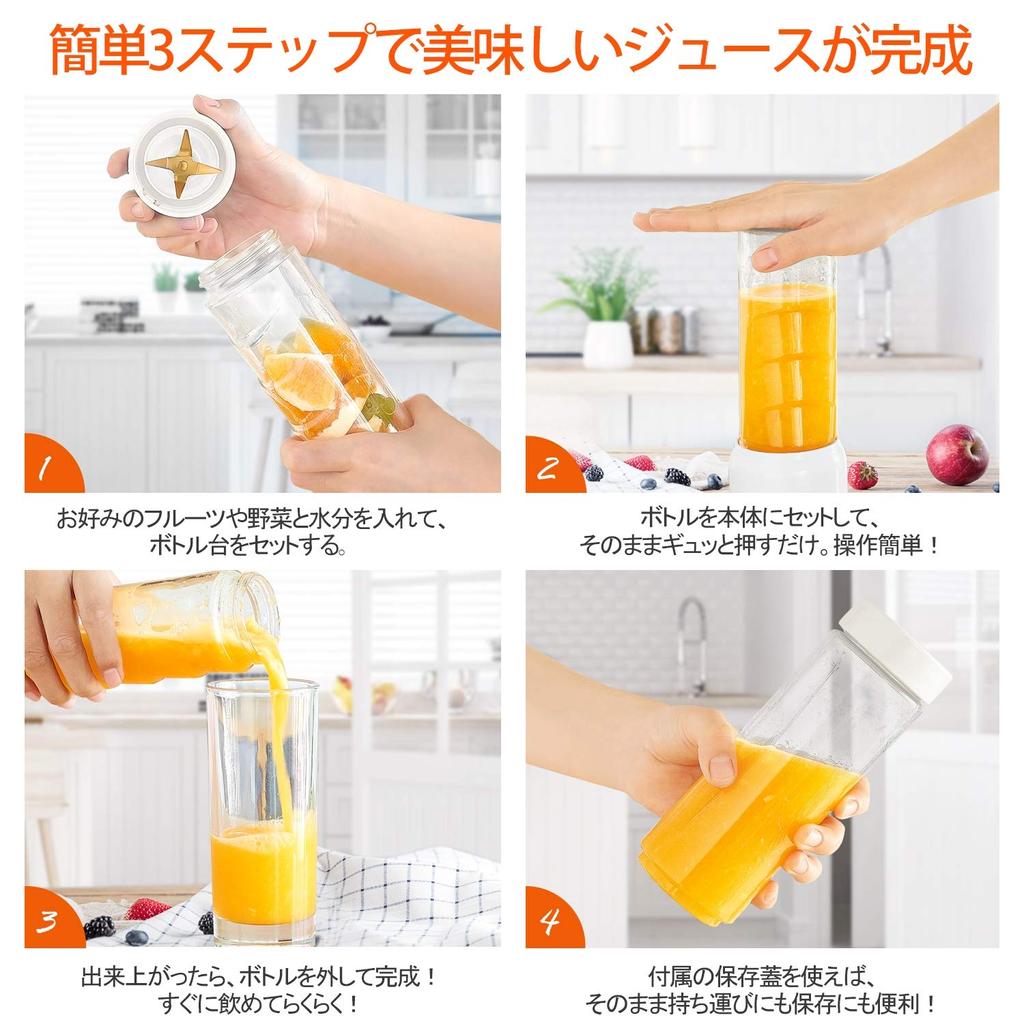 簡単3ステップで美味しいジュースが完成

1

お好みのフルーツや野菜と水分を入れて、ボトル台をセットする。

2

ボトルを本体にセットして、そのままギュッと押すだけ。操作簡単！

3

出来上がったら、ボトルを外して完成！すぐに飲めてらくらく！

4

付属の保存蓋を使えば、そのまま持ち運びにも保存にも便利！