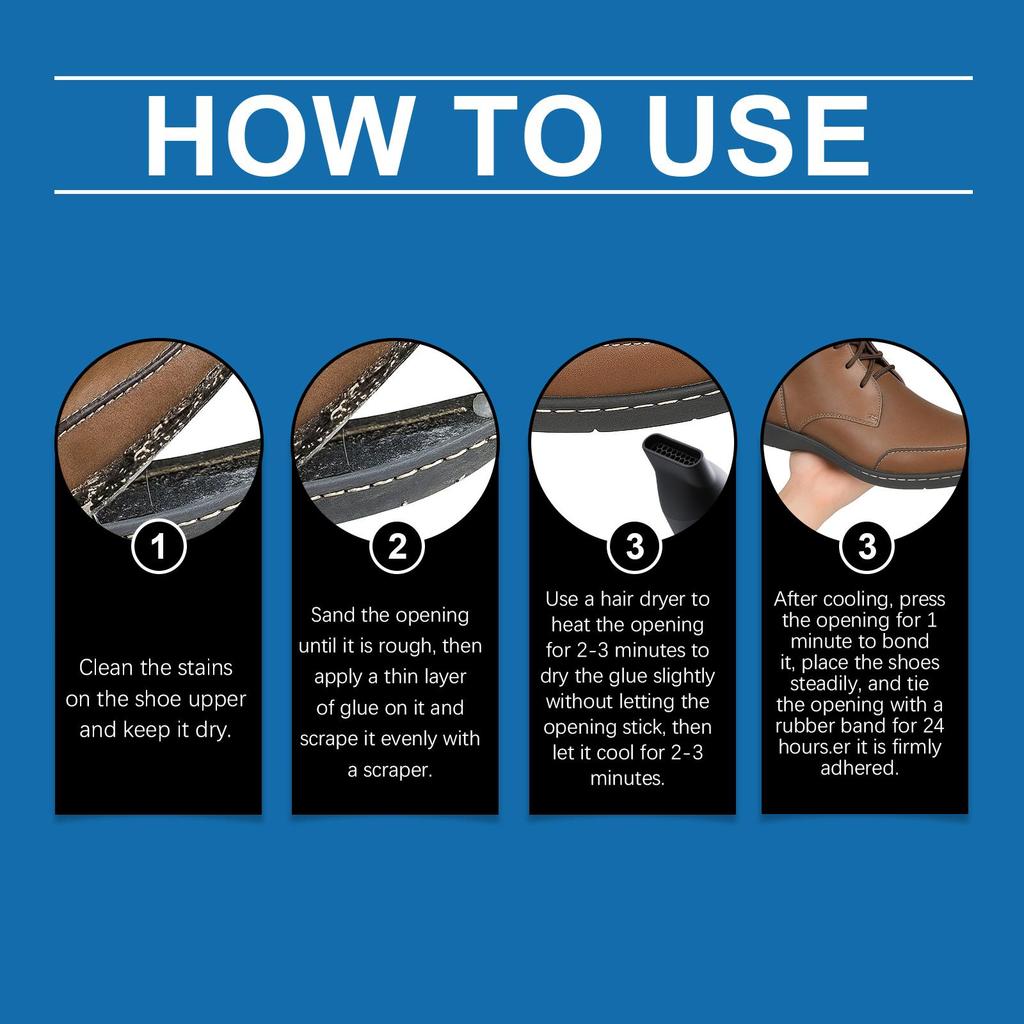 HOW TO USE

1

Clean the stains on the shoe upper and keep it dry.

2

Sand the opening until it is rough, then apply a thin layer of glue on it and scrape it evenly with a scraper.

3

Use a hair dryer to heat the opening for 2-3 minutes to dry the glue slightly without letting the opening stick, then let it cool for 2-3 minutes.

3

After cooling, press the opening for 1 minute to bond it, place the shoes steadily, and tie the opening with a rubber band for 24 hours.er it is firmly adhered.