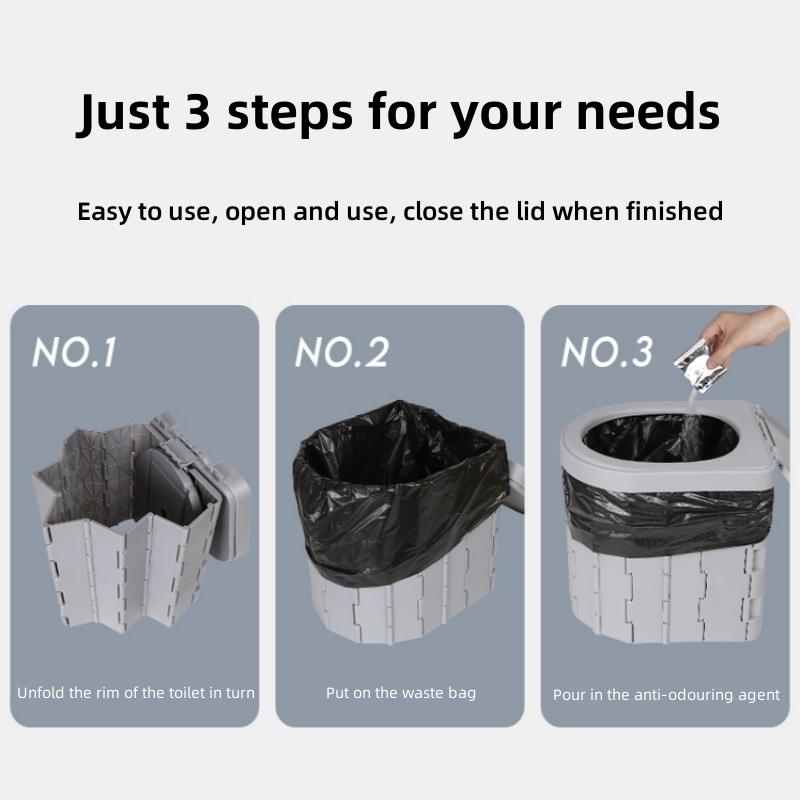 Just 3 steps for your needs

Easy to use, open and use, close the lid when finished

NO.1

Unfold the rim of the toilet in turn

NO.2

Put on the waste bag

NO.3

Pour in the anti-odouring agent