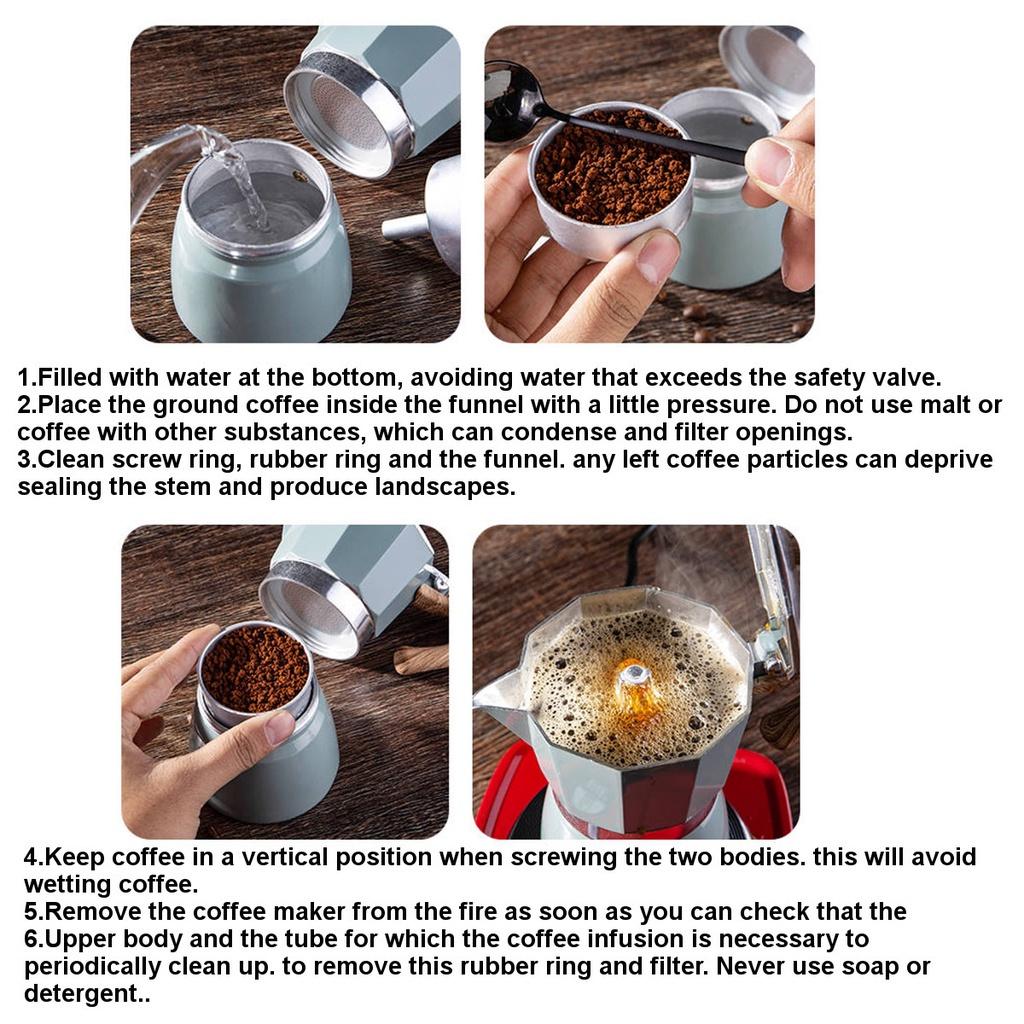 1.Filled with water at the bottom, avoiding water that exceeds the safety valve.
2.Place the ground coffee inside the funnel with a little pressure. Do not use malt or coffee with other substances, which can condense and filter openings.
3.Clean screw ring, rubber ring and the funnel. any left coffee particles can deprive sealing the stem and produce landscapes.

4.Keep coffee in a vertical position when screwing the two bodies. this will avoid wetting coffee.
5.Remove the coffee maker from the fire as soon as you can check that the
6.Upper body and the tube for which the coffee infusion is necessary to periodically clean up. to remove this rubber ring and filter. Never use soap or detergent..