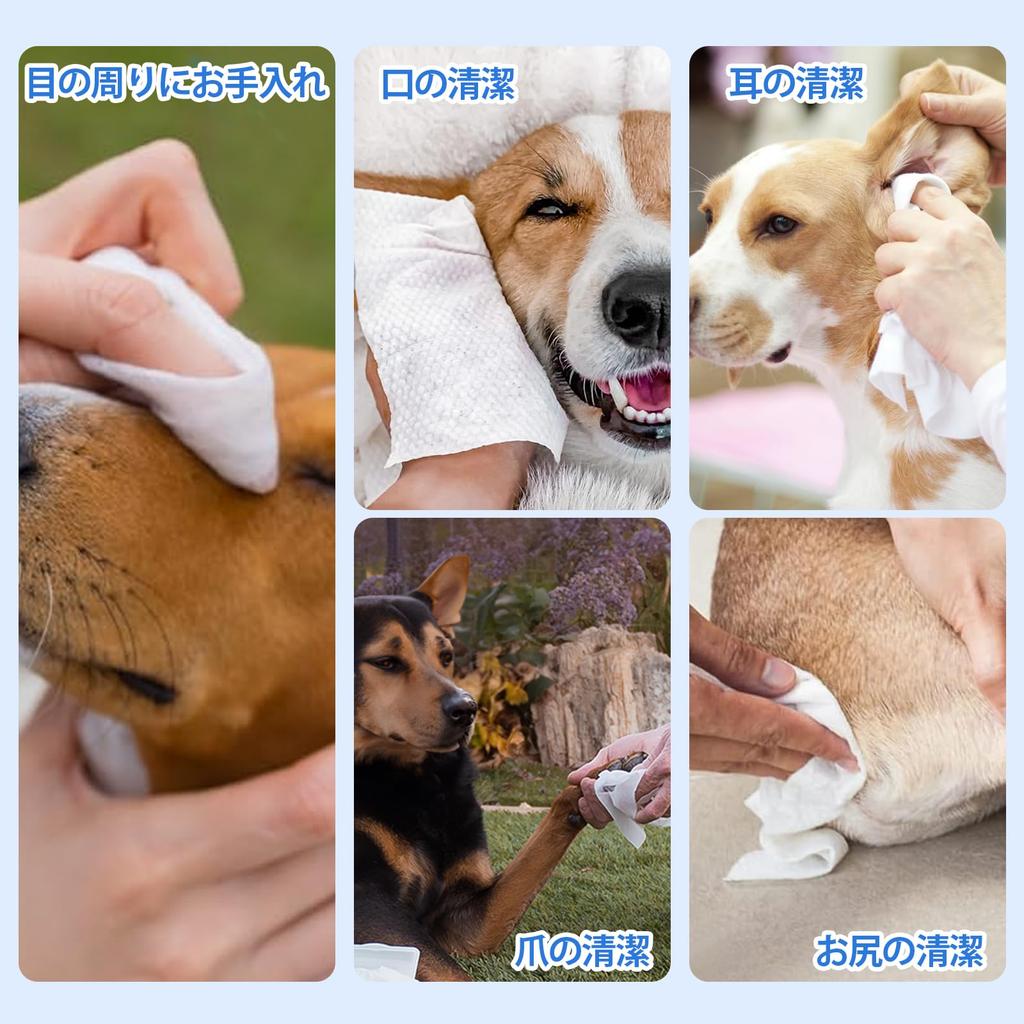 目の周りにお手入れ

口の清潔

耳の清潔

爪の清潔

お尻の清潔