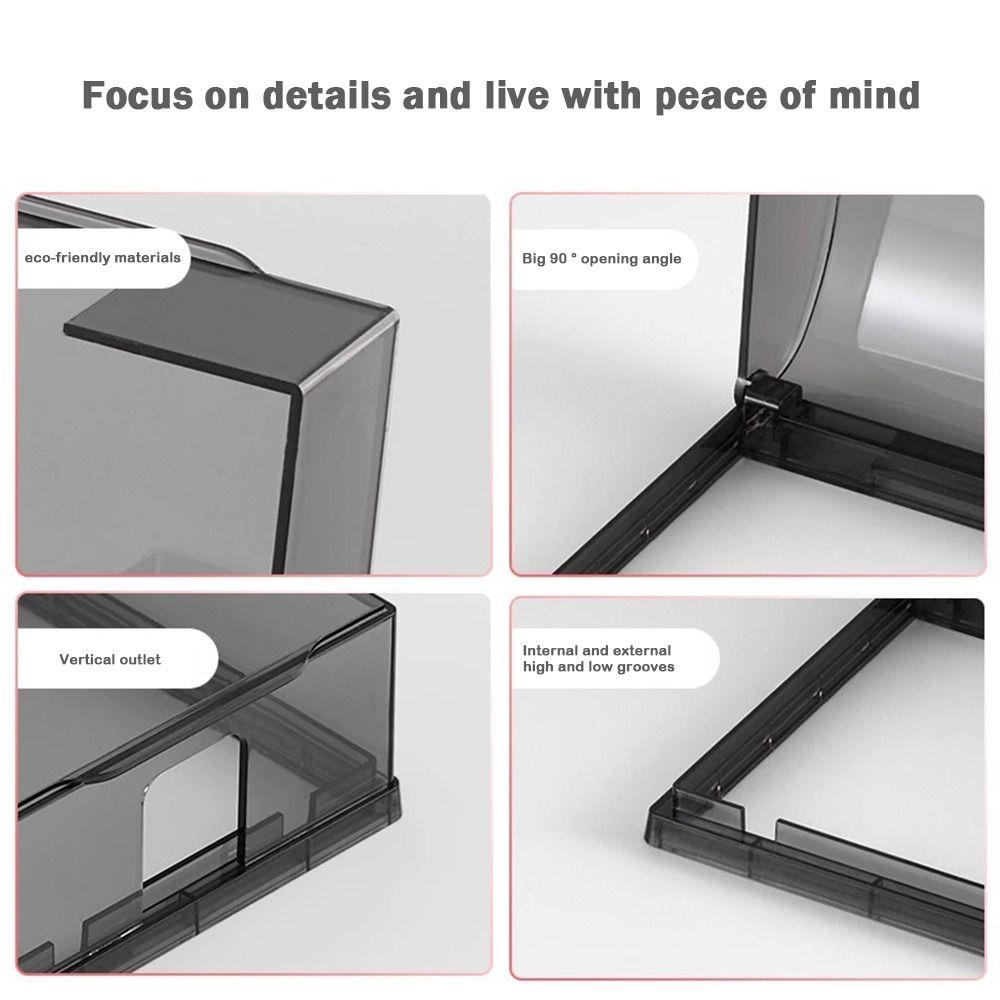 Focus on details and live with peace of mind

eco-friendly materials

Big 90 ° opening angle

Vertical outlet

Internal and external high and low grooves