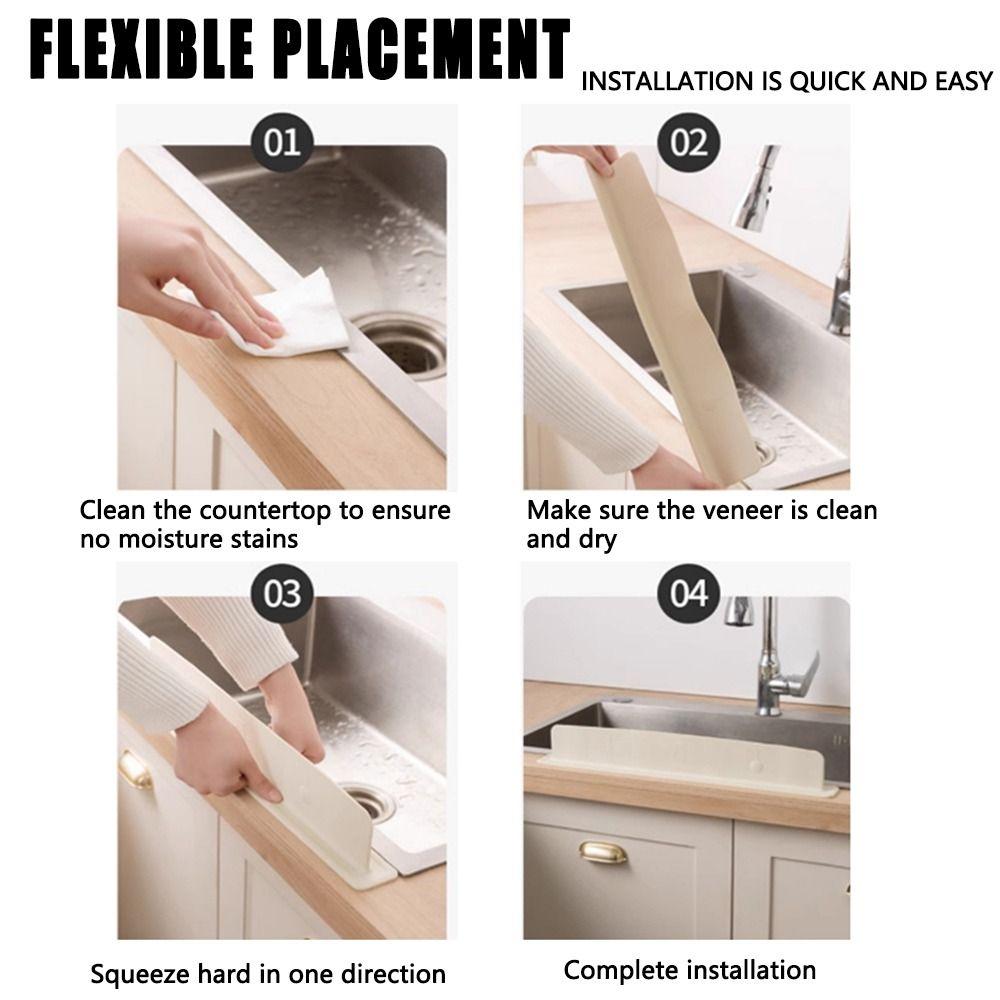 FLEXIBLE PLACEMENT
INSTALLATION IS QUICK AND EASY

01
Clean the countertop to ensure no moisture stains

02
Make sure the veneer is clean and dry

03
Squeeze hard in one direction

04
Complete installation