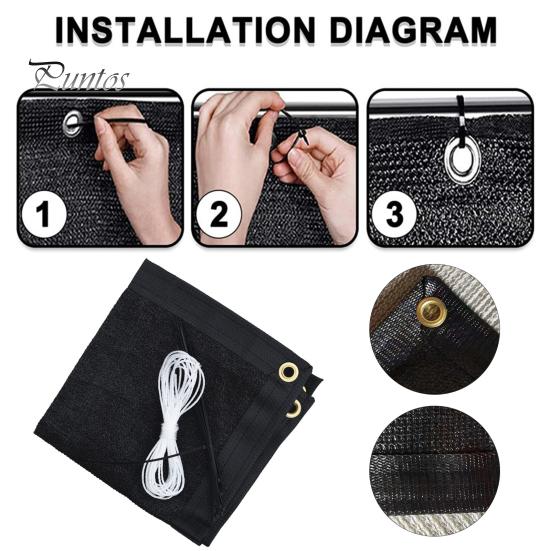 INSTALLATION DIAGRAM

Puntos

1

2

3