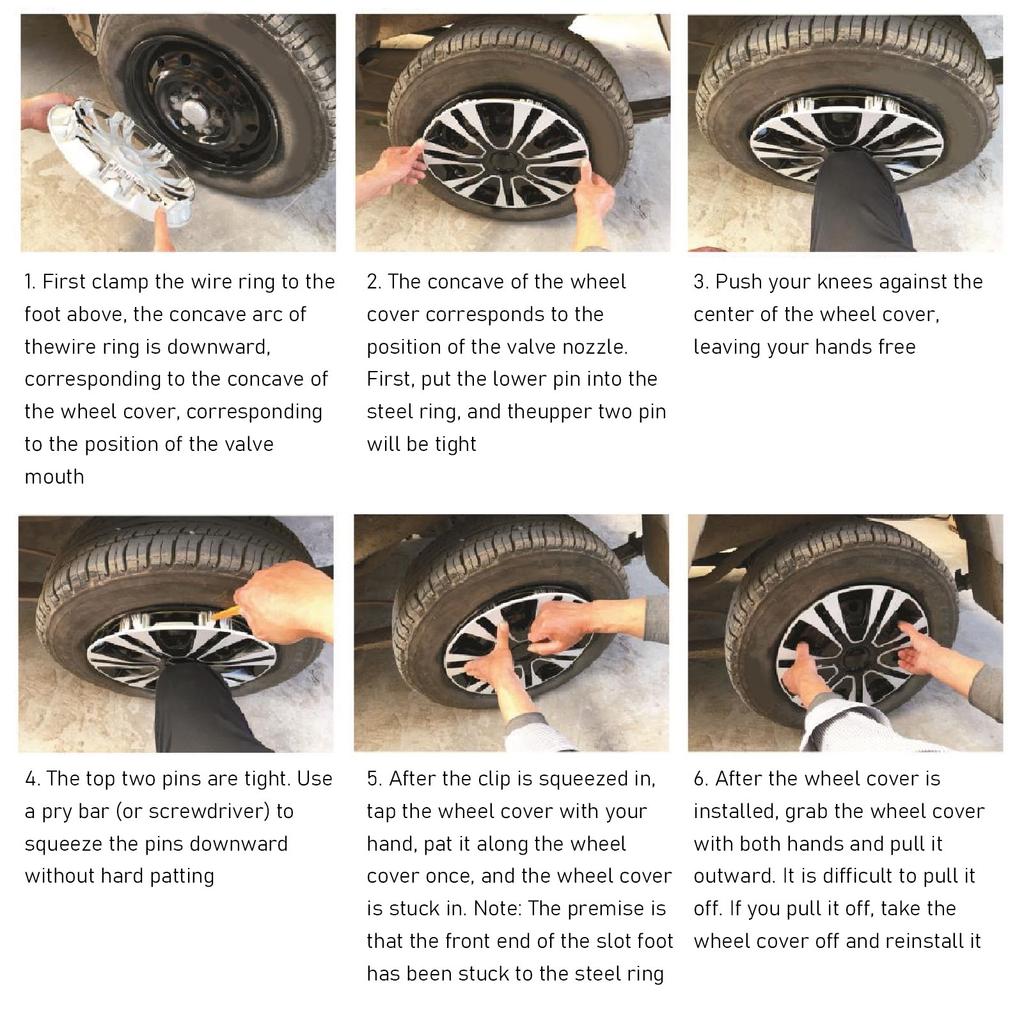 1. First clamp the wire ring to the foot above, the concave arc of thewire ring is downward, corresponding to the concave of the wheel cover, corresponding to the position of the valve mouth

2. The concave of the wheel cover corresponds to the position of the valve nozzle. First, put the lower pin into the steel ring, and theupper two pin will be tight

3. Push your knees against the center of the wheel cover, leaving your hands free

4. The top two pins are tight. Use a pry bar (or screwdriver) to squeeze the pins downward without hard patting

5. After the clip is squeezed in, tap the wheel cover with your hand, pat it along the wheel cover once, and the wheel cover is stuck in. Note: The premise is that the front end of the slot foot has been stuck to the steel ring

6. After the wheel cover is installed, grab the wheel cover with both hands and pull it outward. It is difficult to pull it off. If you pull it off, take the wheel cover off and reinstall it