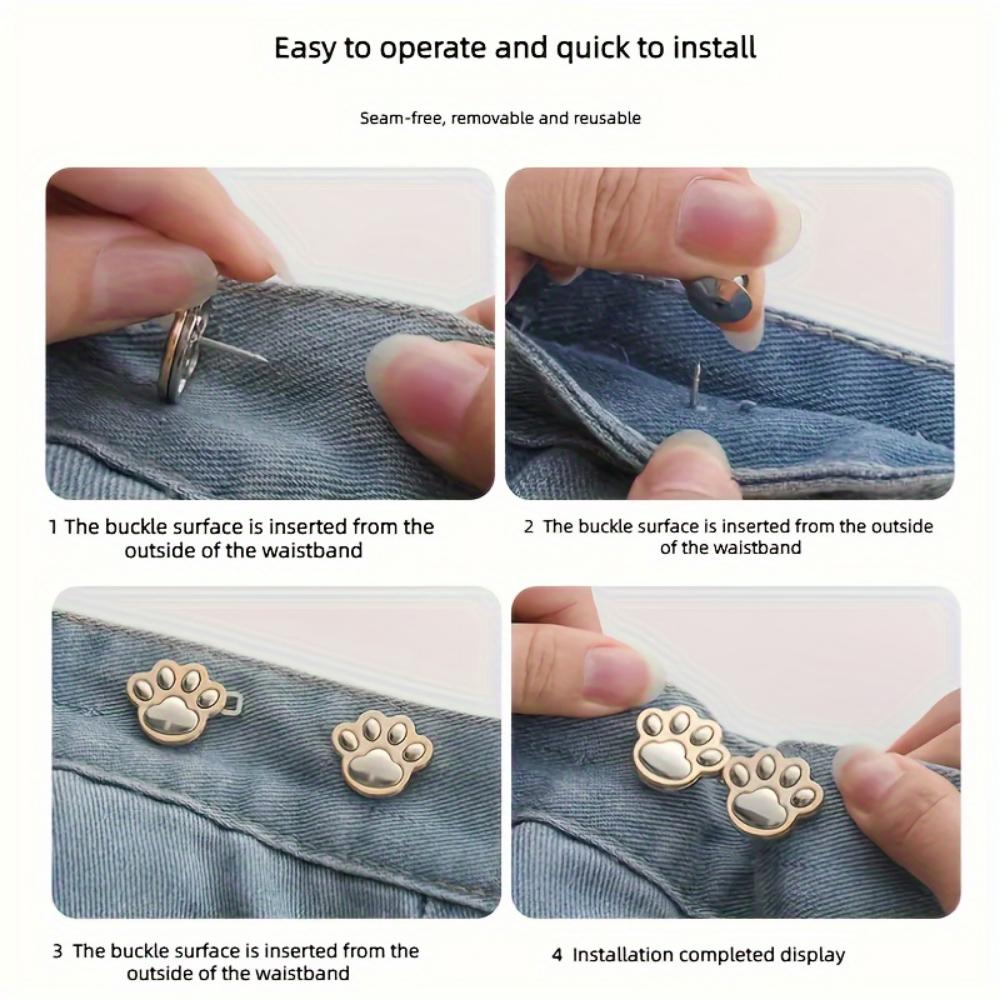 Easy to operate and quick to install

Seam-free, removable and reusable

1 The buckle surface is inserted from the outside of the waistband

2 The buckle surface is inserted from the outside of the waistband

3 The buckle surface is inserted from the outside of the waistband

4 Installation completed display