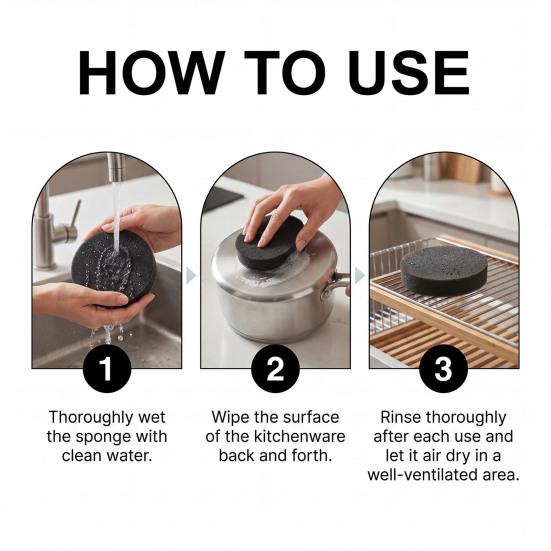 HOW TO USE

1

Thoroughly wet the sponge with clean water.

2

Wipe the surface of the kitchenware back and forth.

3

Rinse thoroughly after each use and let it air dry in a well-ventilated area.