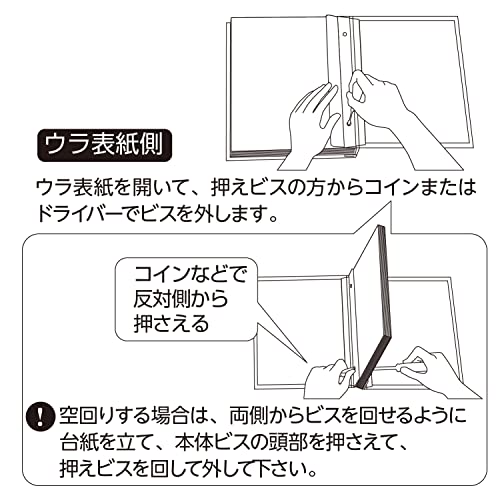 ウラ表紙側

ウラ表紙を開いて、押えビスの方からコインまたはドライバーでビスを外します。

コインなどで反対側から押さえる

! 空回りする場合は、両側からビスを回せるように台紙を立て、本体ビスの頭部を押さえて、押えビスを回して外して下さい。