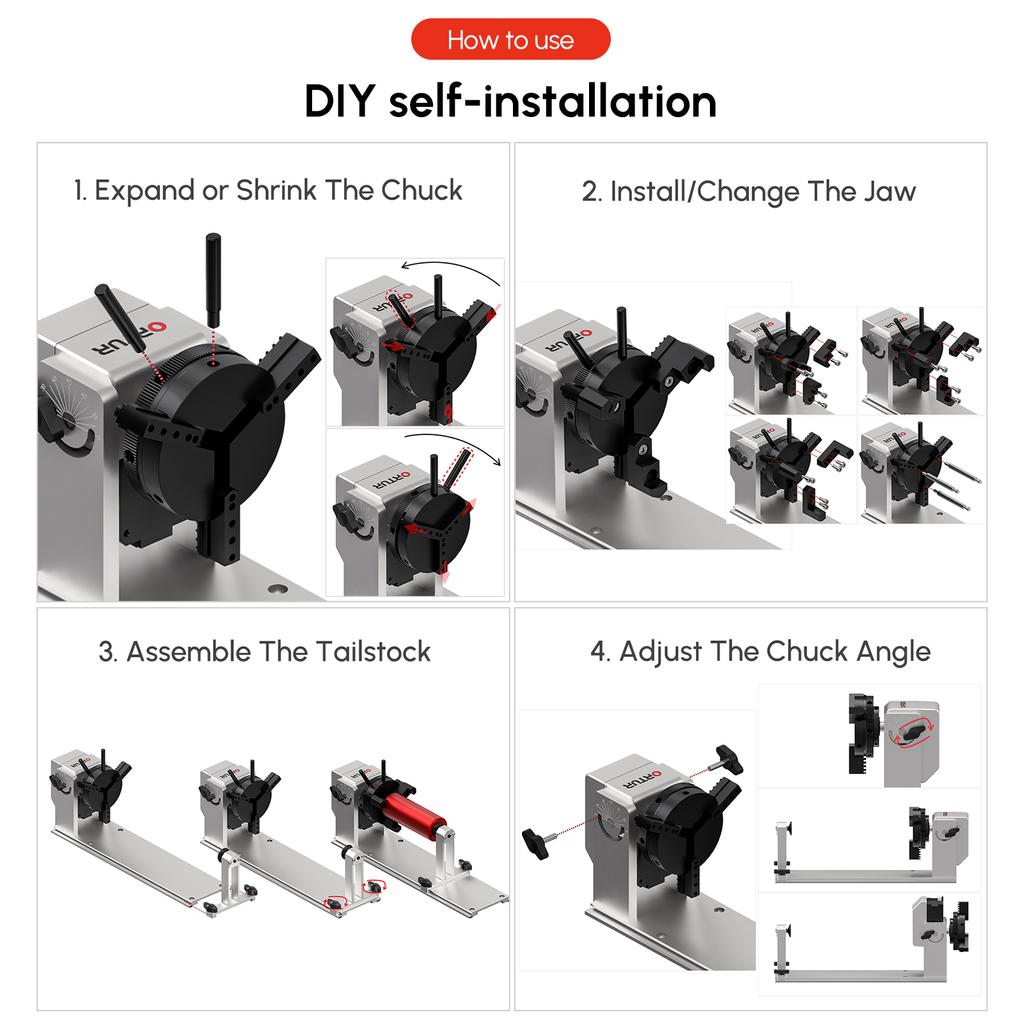 How to use

DIY self-installation

1. Expand or Shrink The Chuck

ORTUR

ORTUR

ORTUR

2. Install/Change The Jaw

ORTUR

3. Assemble The Tailstock

4. Adjust The Chuck Angle

ORTUR