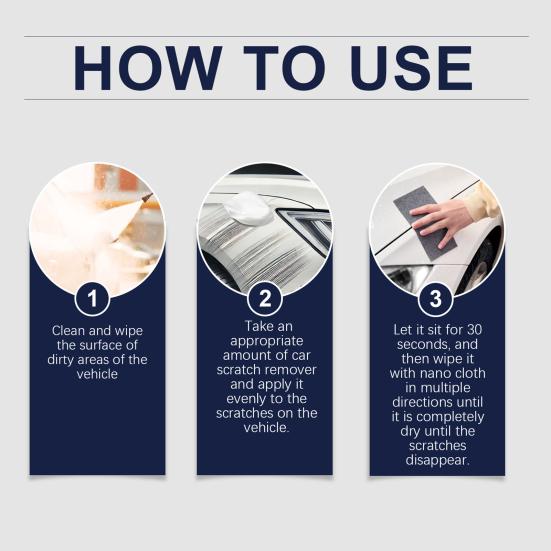 HOW TO USE

1

Clean and wipe the surface of dirty areas of the vehicle

2

Take an appropriate amount of car scratch remover and apply it evenly to the scratches on the vehicle.

3

Let it sit for 30 seconds, and then wipe it with nano cloth in multiple directions until it is completely dry until the scratches disappear.