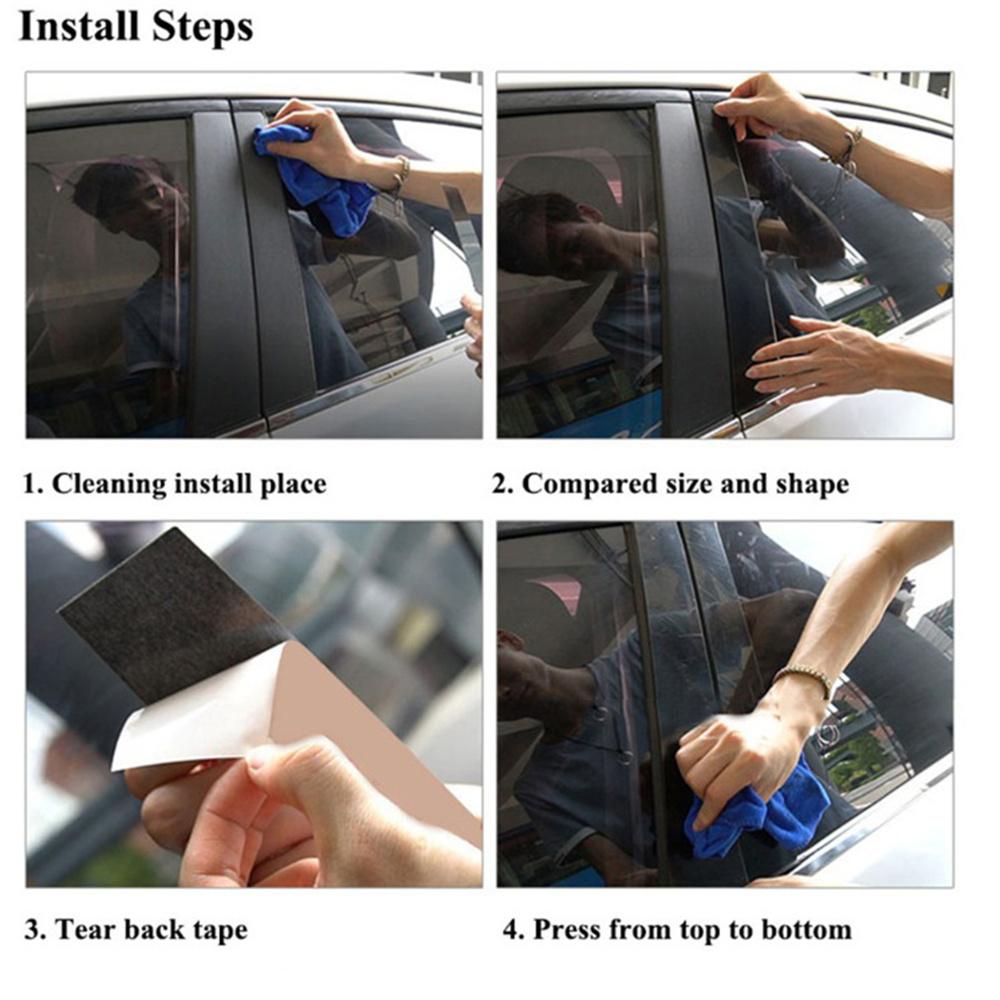 Install Steps

1. Cleaning install place

2. Compared size and shape

3. Tear back tape

4. Press from top to bottom