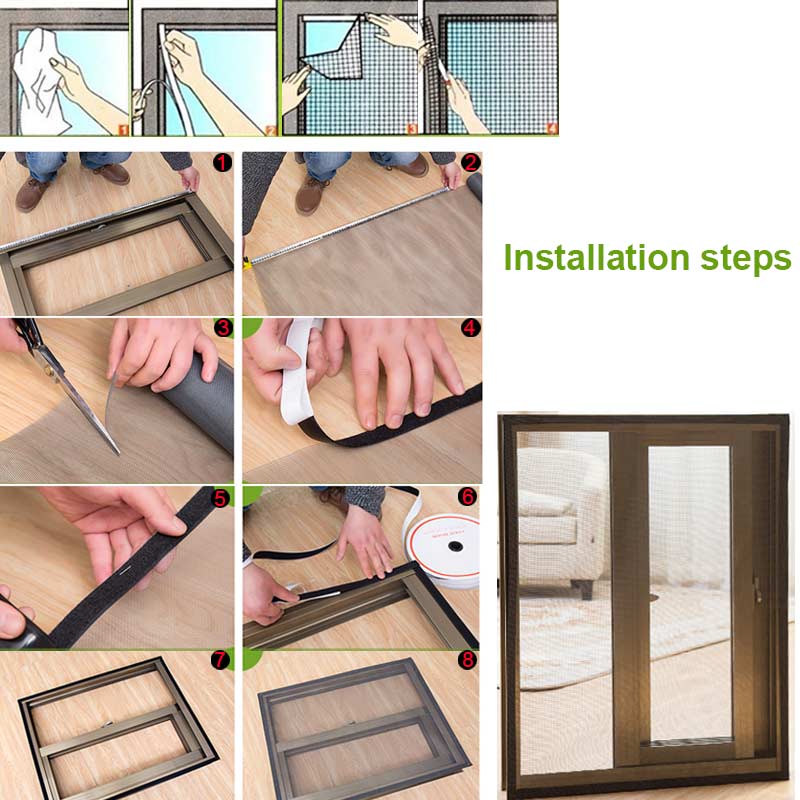 1
2
3
4

1
2
3
4
5
6
7
8

Installation steps