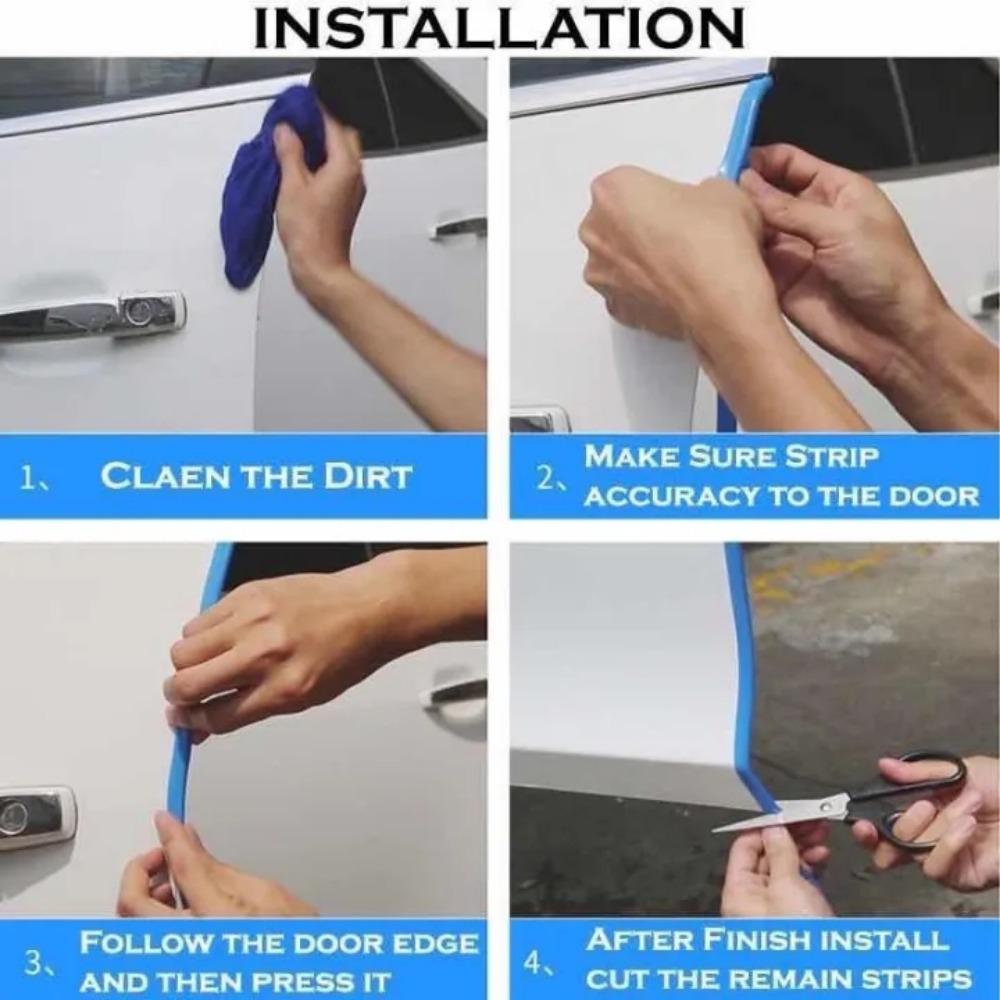 INSTALLATION

1、 CLAEN THE DIRT

2、 MAKE SURE STRIP ACCURACY TO THE DOOR

3、 FOLLOW THE DOOR EDGE AND THEN PRESS IT

4、 AFTER FINISH INSTALL CUT THE REMAIN STRIPS