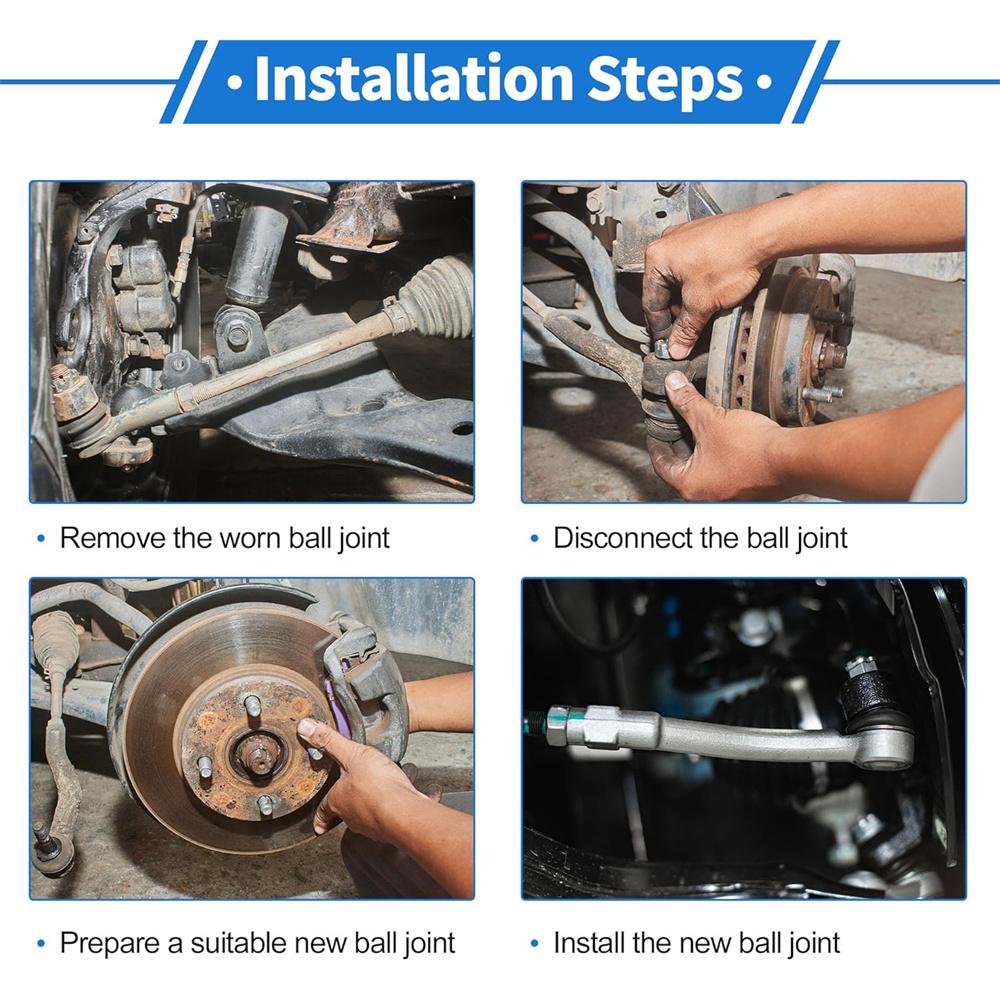 • Installation Steps •

• Remove the worn ball joint

• Disconnect the ball joint

• Prepare a suitable new ball joint

• Install the new ball joint