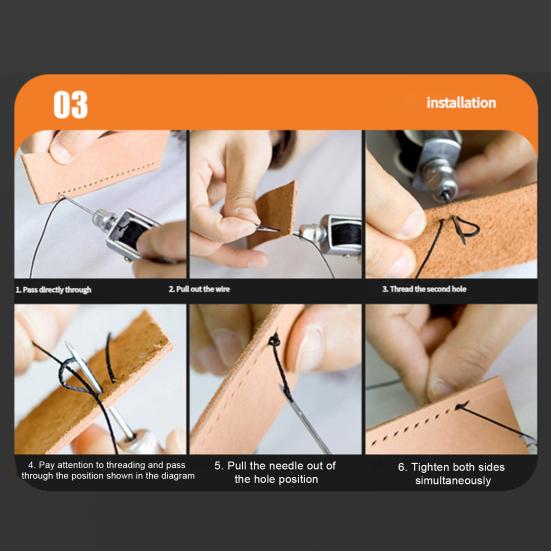 03

installation

1. Pass directly through

2. Pull out the wire

3. Thread the second hole

4. Pay attention to threading and pass through the position shown in the diagram

5. Pull the needle out of the hole position

6. Tighten both sides simultaneously