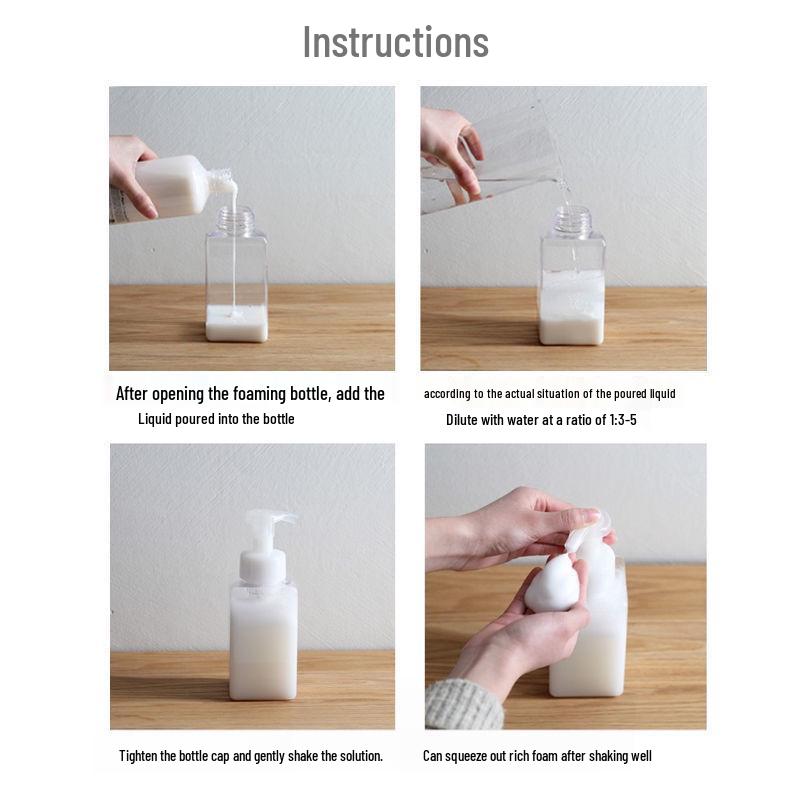 Instructions

After opening the foaming bottle, add the
Liquid poured into the bottle

according to the actual situation of the poured liquid
Dilute with water at a ratio of 1:3-5

Tighten the bottle cap and gently shake the solution.

Can squeeze out rich foam after shaking well