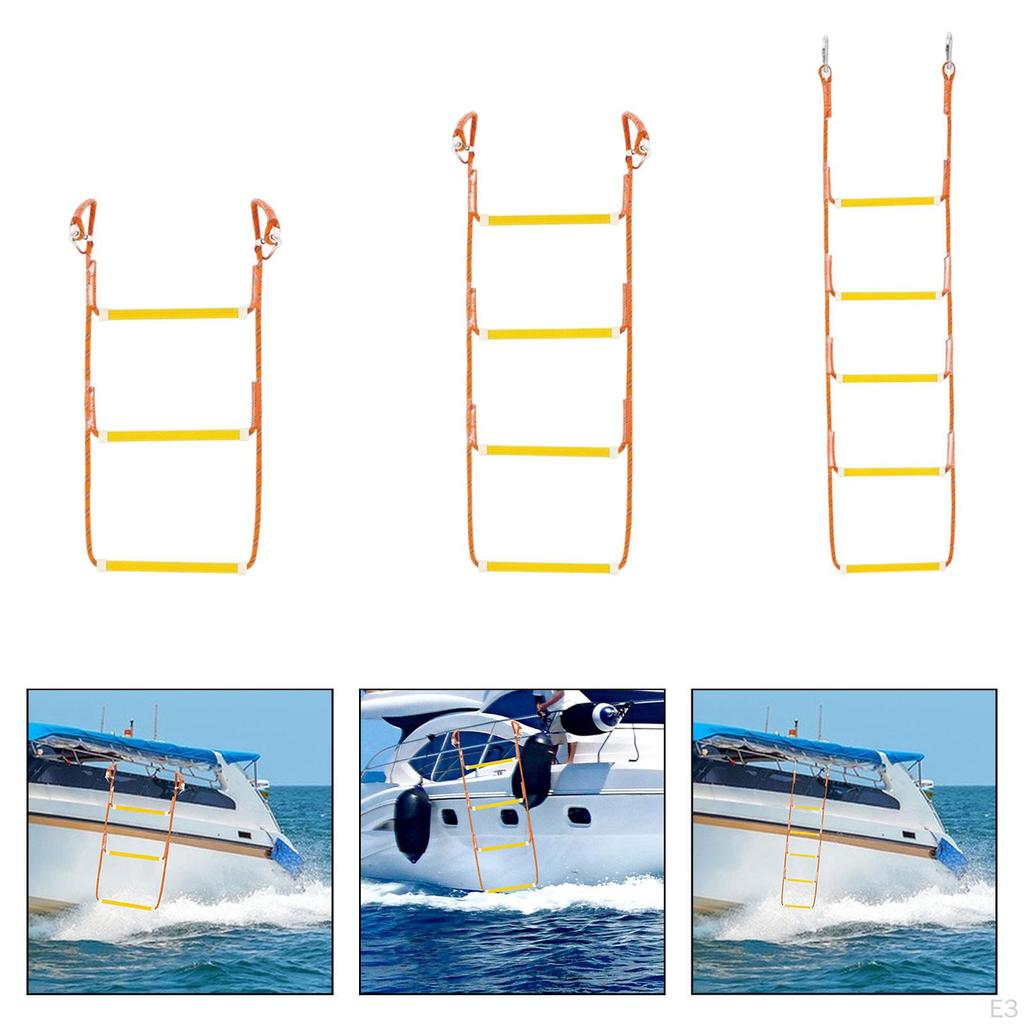 E3