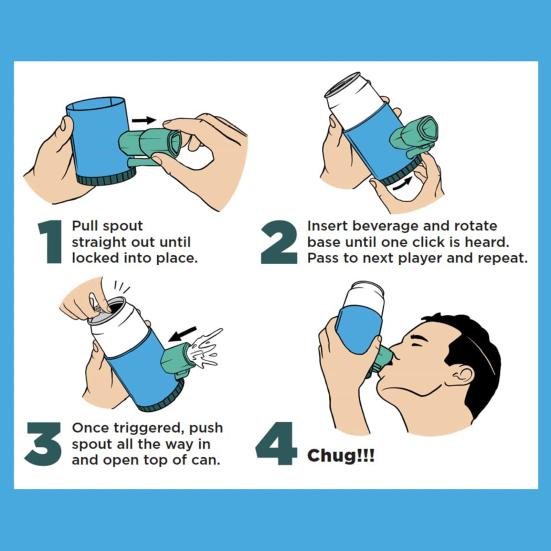 1 Pull spout straight out until locked into place.

2 Insert beverage and rotate base until one click is heard. Pass to next player and repeat.

3 Once triggered, push spout all the way in and open top of can.

4 Chug!!!