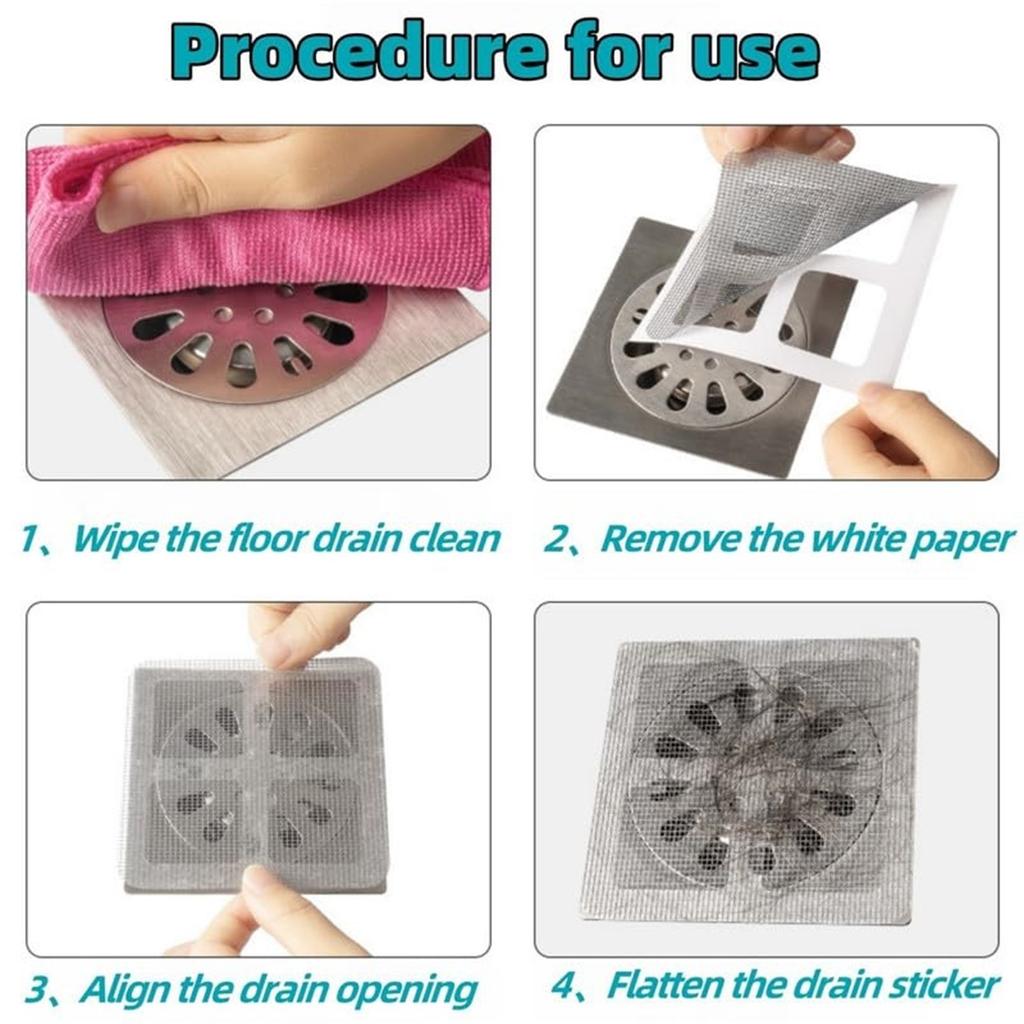 Procedure for use

1、Wipe the floor drain clean

2、Remove the white paper

3、Align the drain opening

4、Flatten the drain sticker