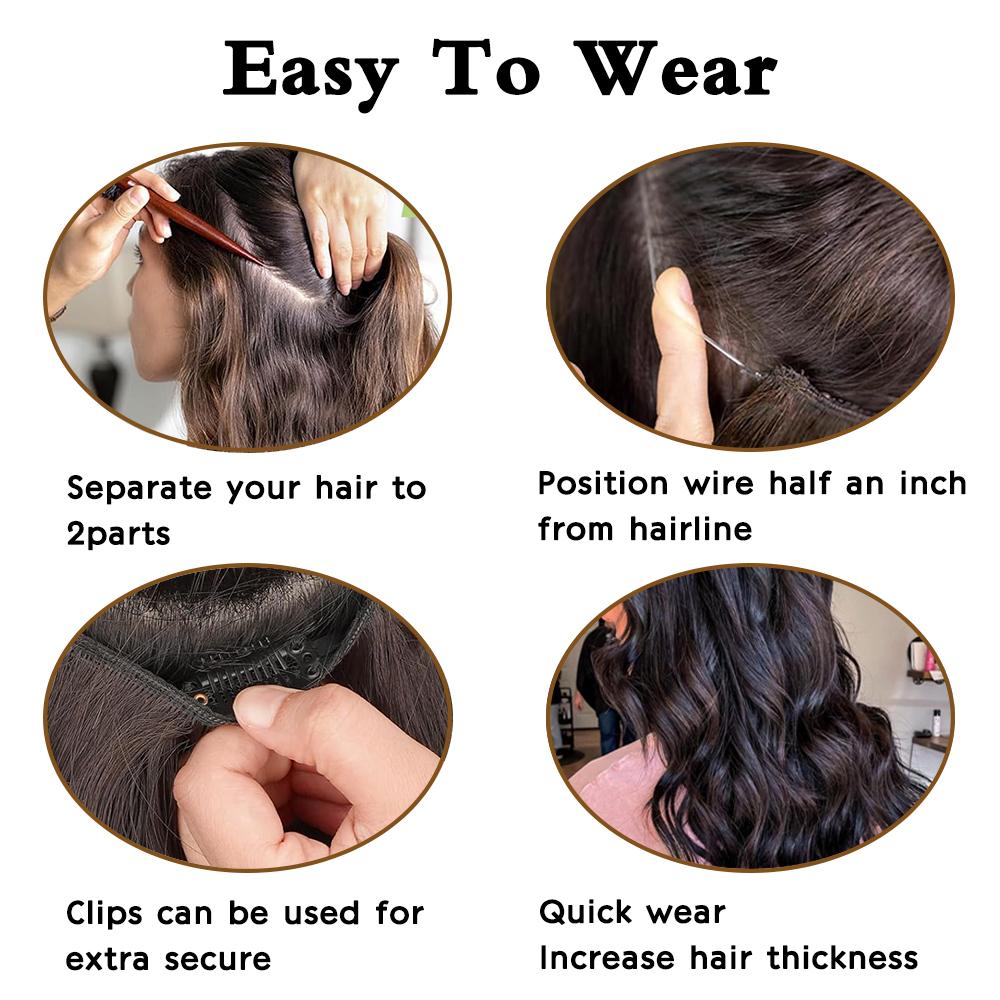 Easy To Wear

Separate your hair to 2parts

Position wire half an inch from hairline

Clips can be used for extra secure

Quick wear
Increase hair thickness