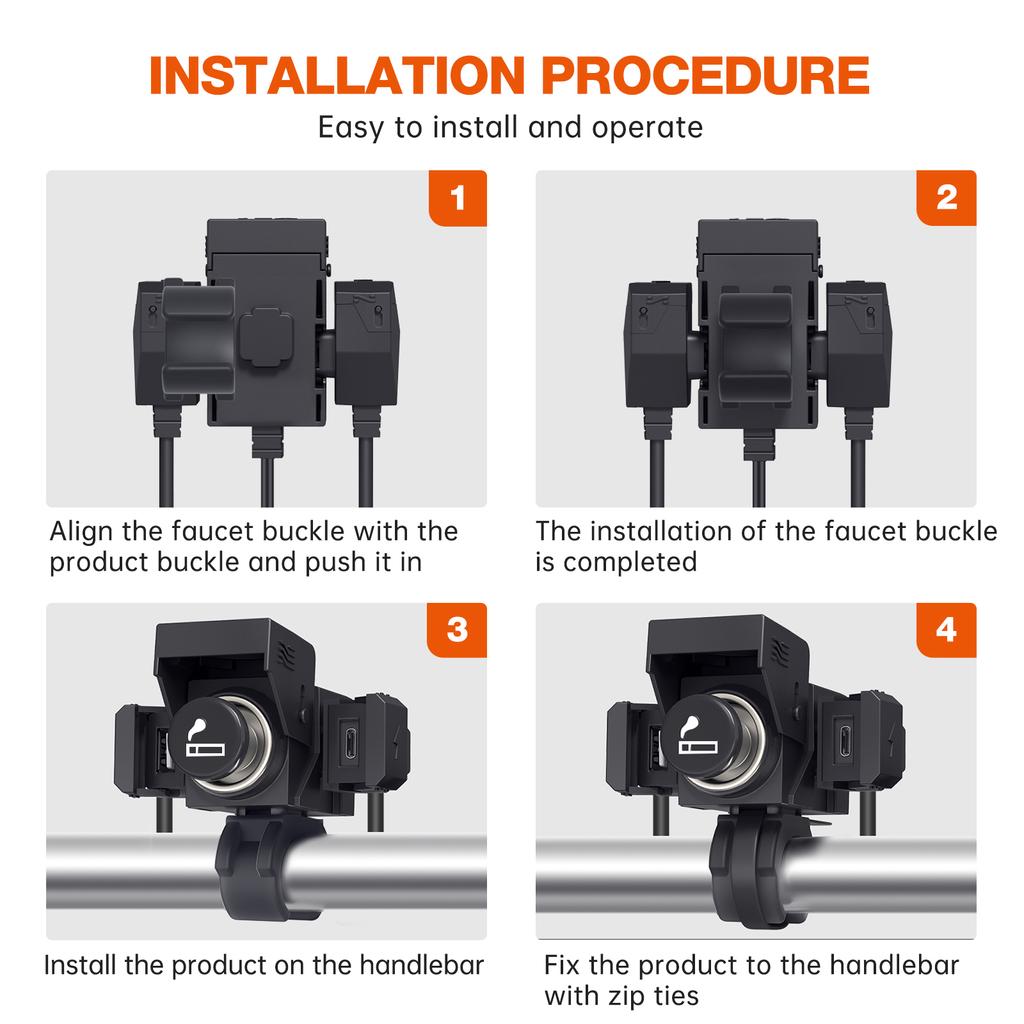 INSTALLATION PROCEDURE

Easy to install and operate

1

Align the faucet buckle with the product buckle and push it in

2

The installation of the faucet buckle is completed

3

Install the product on the handlebar

4

Fix the product to the handlebar with zip ties