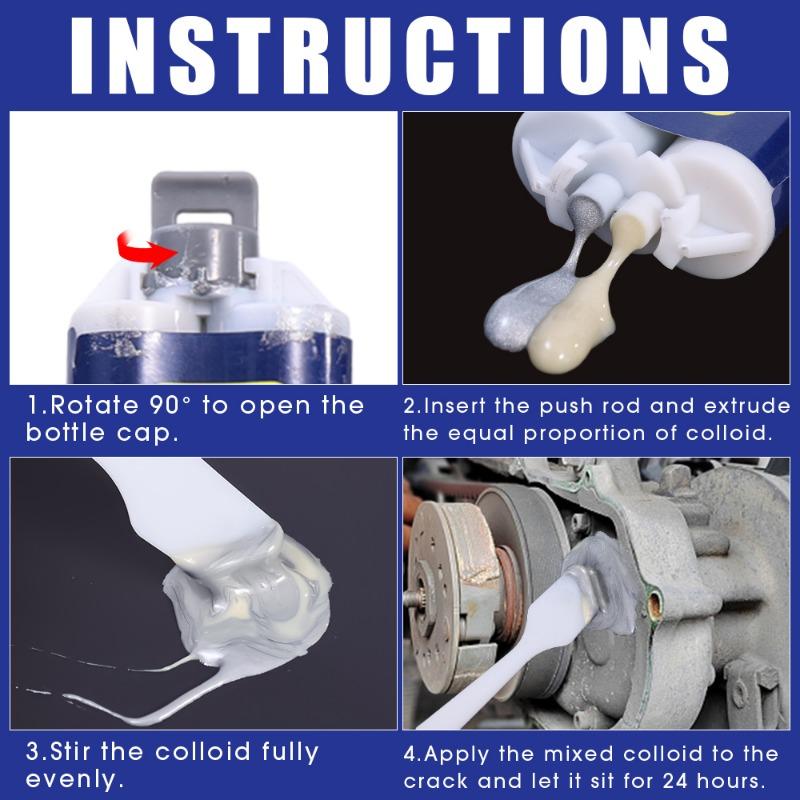 INSTRUCTIONS

1.Rotate 90° to open the bottle cap.

2.Insert the push rod and extrude the equal proportion of colloid.

3.Stir the colloid fully evenly.

4.Apply the mixed colloid to the crack and let it sit for 24 hours.