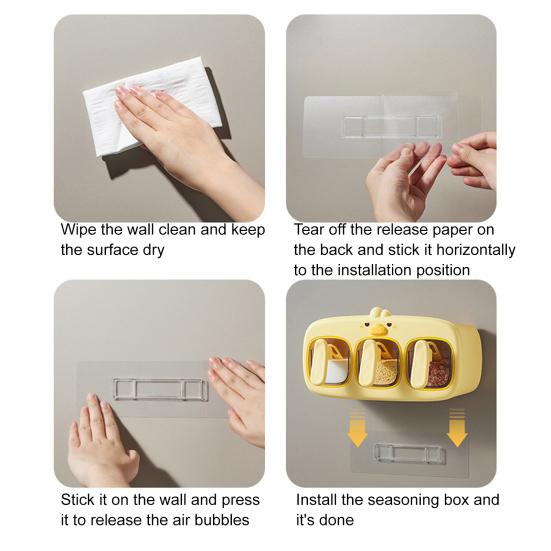 Wipe the wall clean and keep the surface dry

Tear off the release paper on the back and stick it horizontally to the installation position

Stick it on the wall and press it to release the air bubbles

Install the seasoning box and it's done