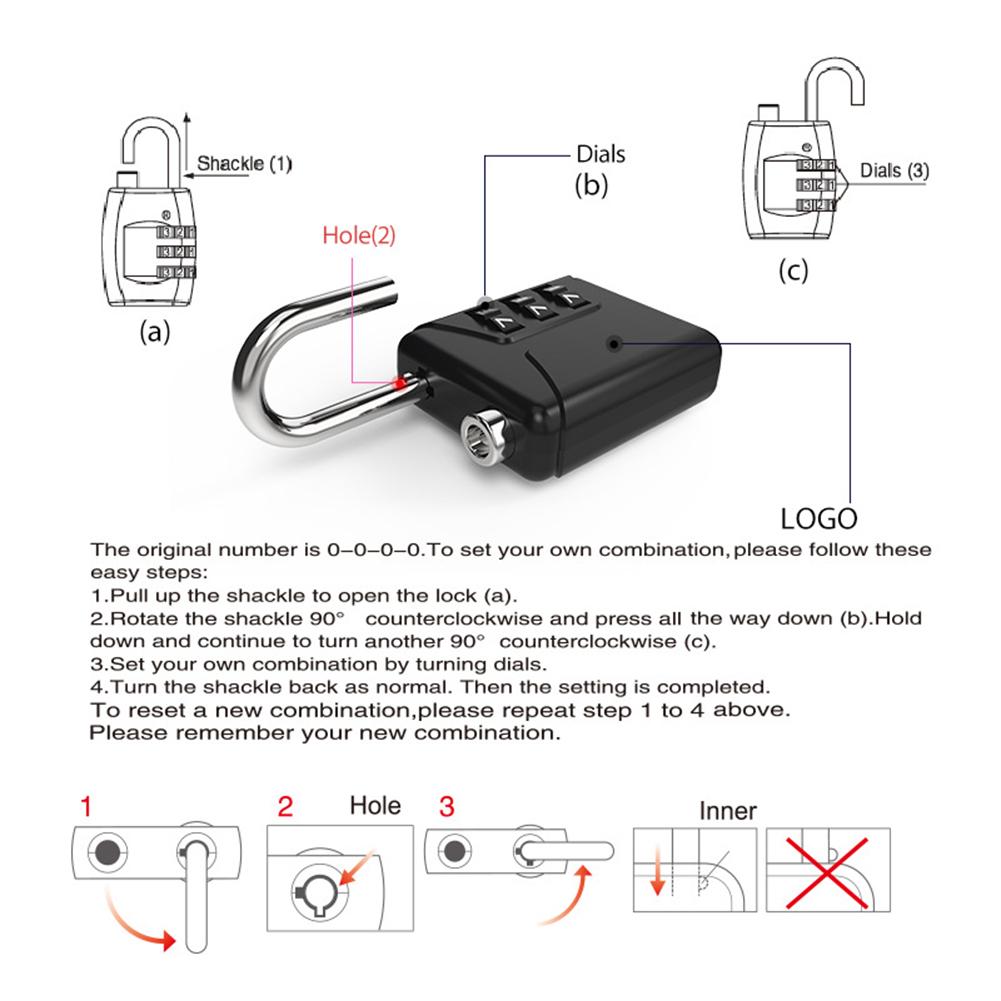 Shackle (1)

(a)

Hole(2)

Dials
(b)

Dials (3)

(c)

LOGO

The original number is 0–0–0–0.To set your own combination, please follow these easy steps:
1.Pull up the shackle to open the lock (a).
2.Rotate the shackle 90° counterclockwise and press all the way down (b).Hold down and continue to turn another 90° counterclockwise (c).
3.Set your own combination by turning dials.
4.Turn the shackle back as normal. Then the setting is completed.
To reset a new combination,please repeat step 1 to 4 above.
Please remember your new combination.

1

2 Hole

3

Inner