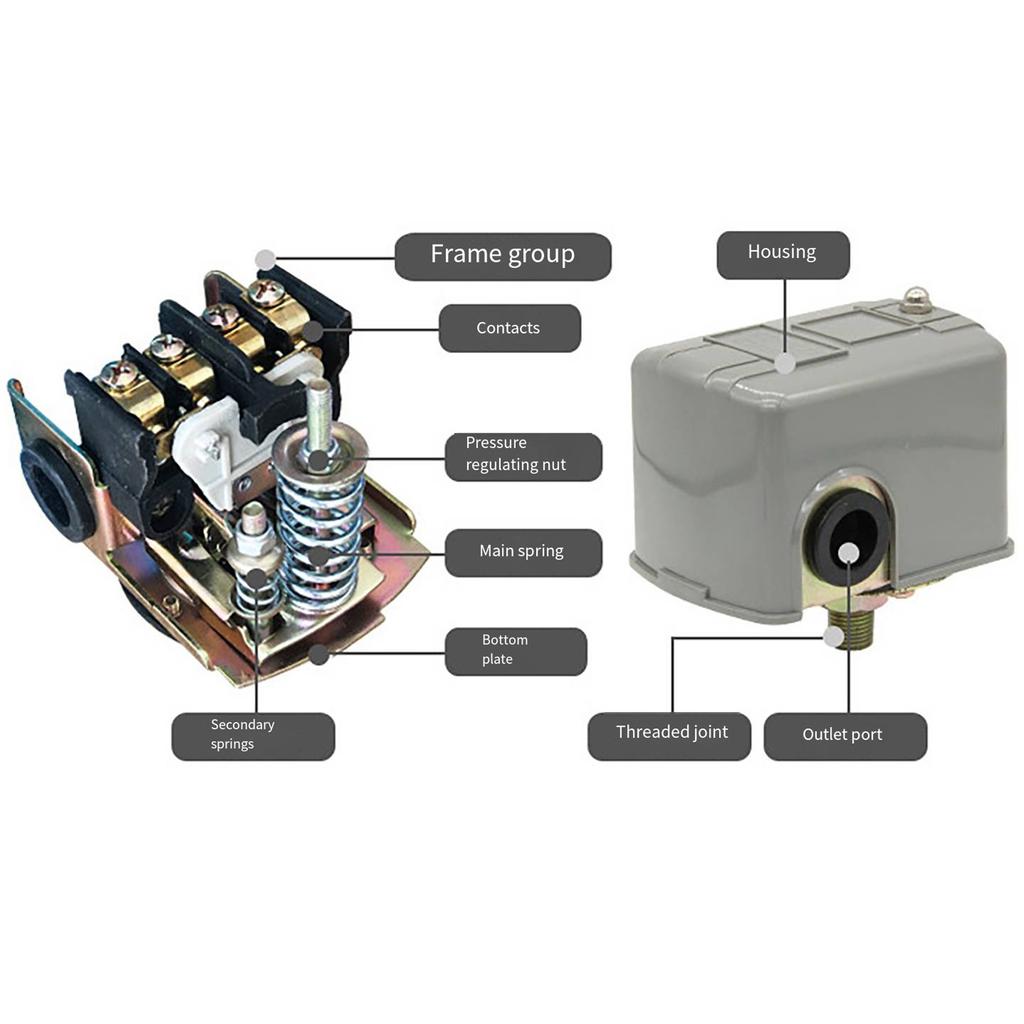 Frame group

Contacts

Pressure regulating nut

Main spring

Bottom plate

Secondary springs

Housing

Threaded joint

Outlet port