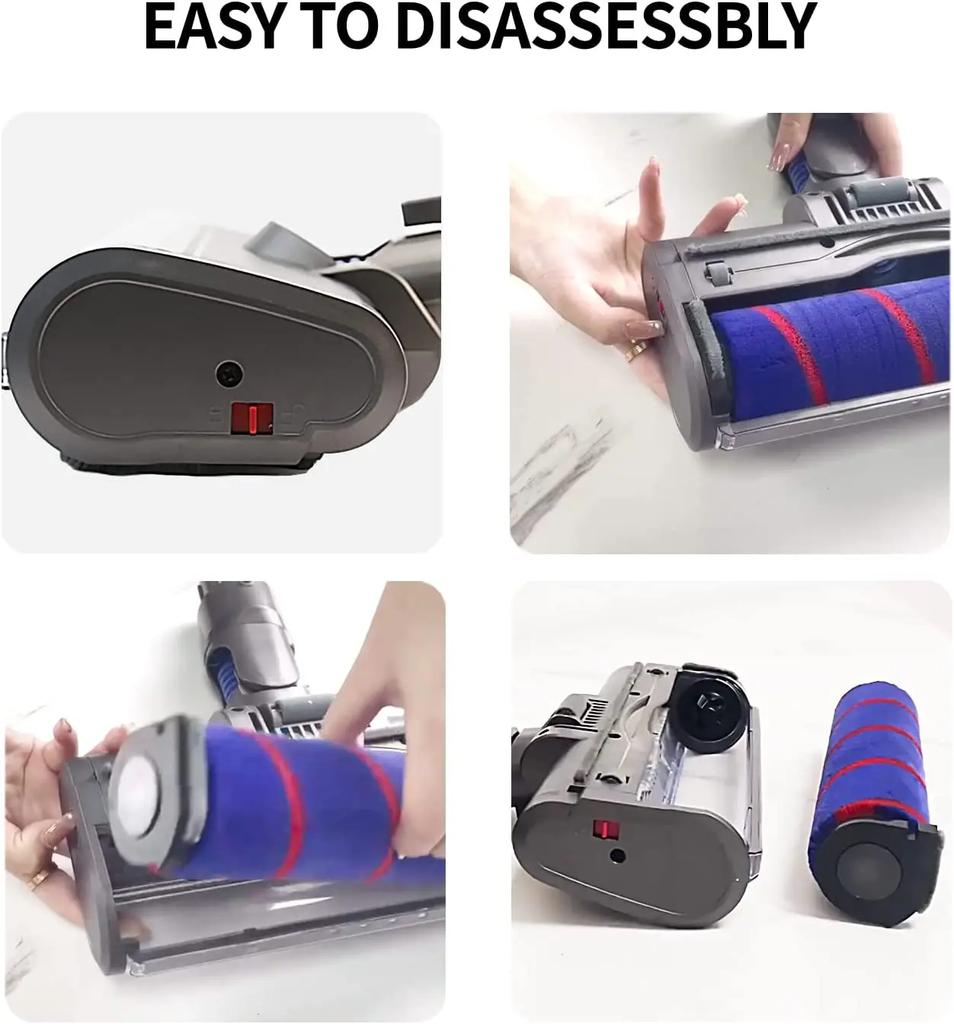 EASY TO DISASSESSBLY