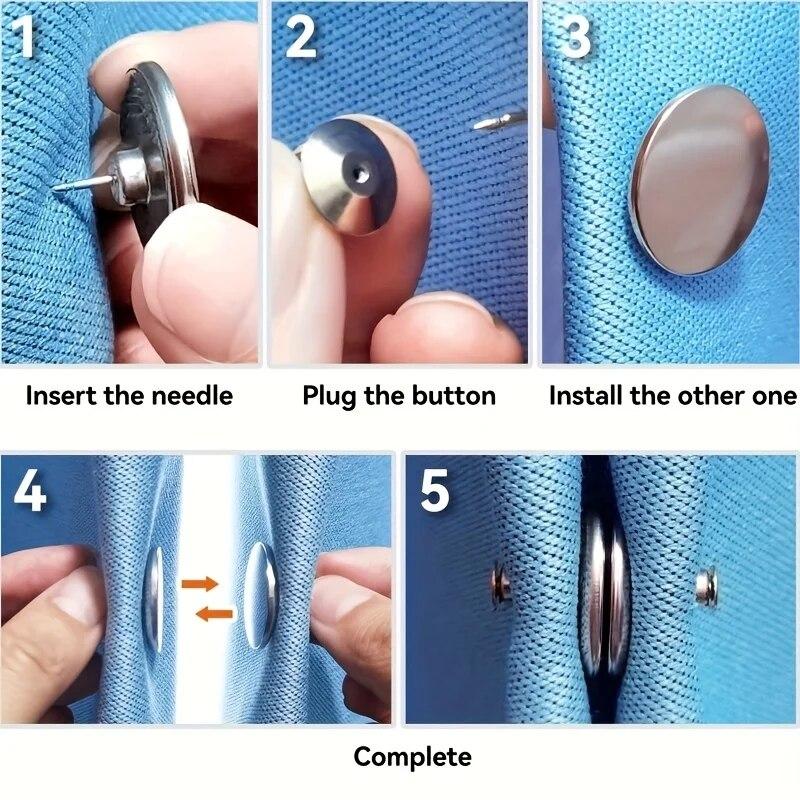 1

2

3

Insert the needle

Plug the button

Install the other one

4

5

Complete