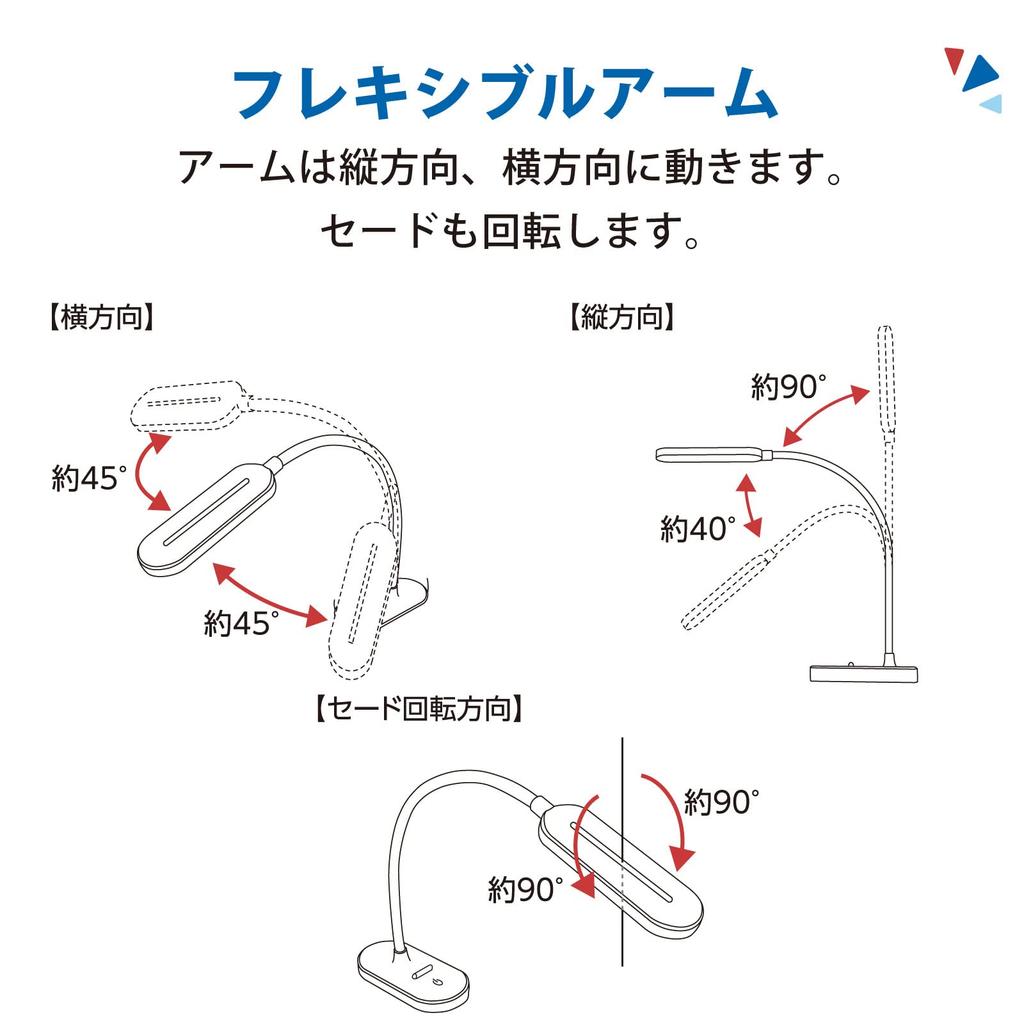 フレキシブルアーム

アームは縦方向、横方向に動きます。
セードも回転します。

【横方向】

約45°

約45°

【縦方向】

約90°

約40°

【セード回転方向】

約90°

約90°