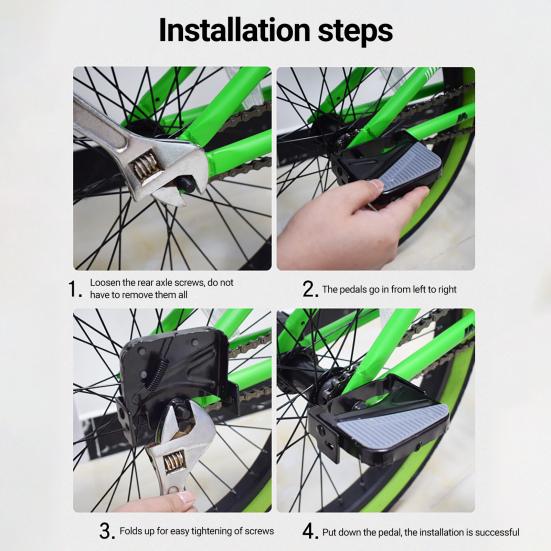 Installation steps

1. Loosen the rear axle screws, do not have to remove them all

2. The pedals go in from left to right

3. Folds up for easy tightening of screws

4. Put down the pedal, the installation is successful