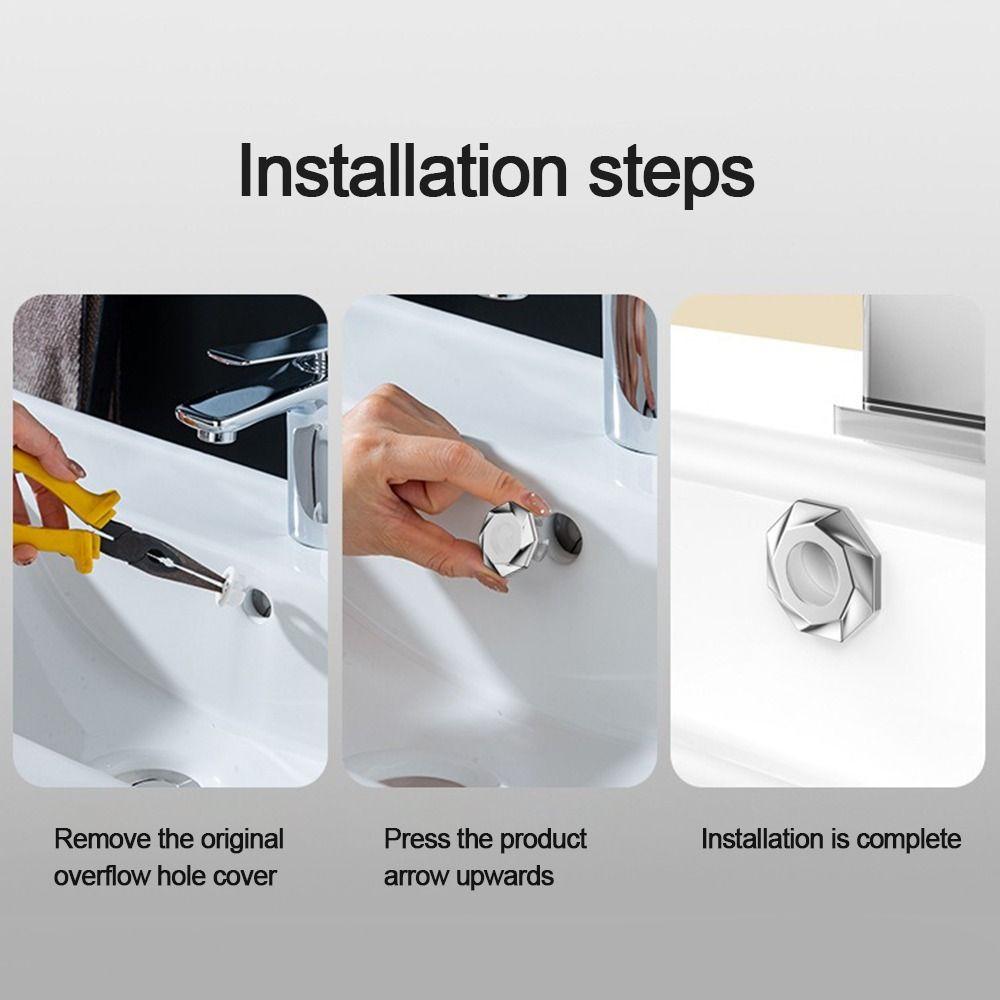 Installation steps

Remove the original overflow hole cover

Press the product arrow upwards

Installation is complete