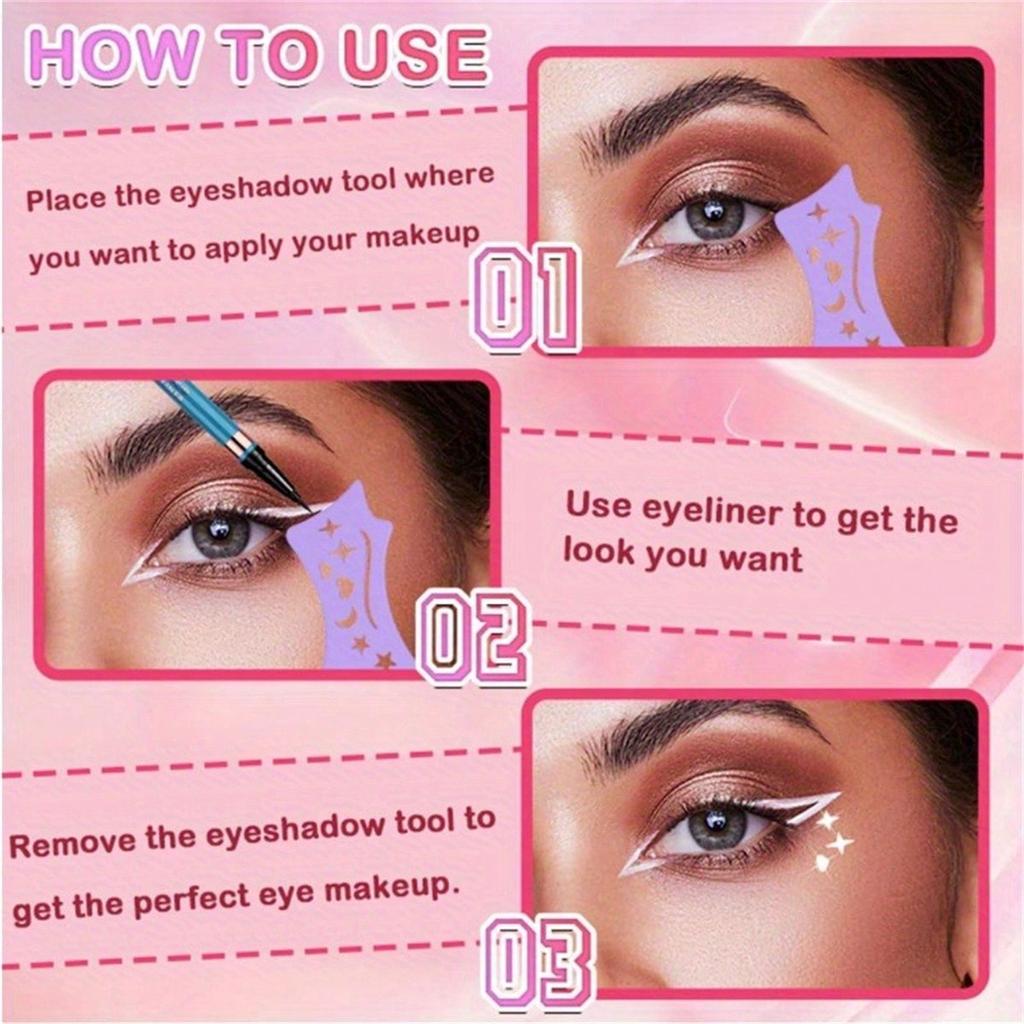 HOW TO USE

Place the eyeshadow tool where you want to apply your makeup

01

Use eyeliner to get the look you want

02

Remove the eyeshadow tool to get the perfect eye makeup.

03