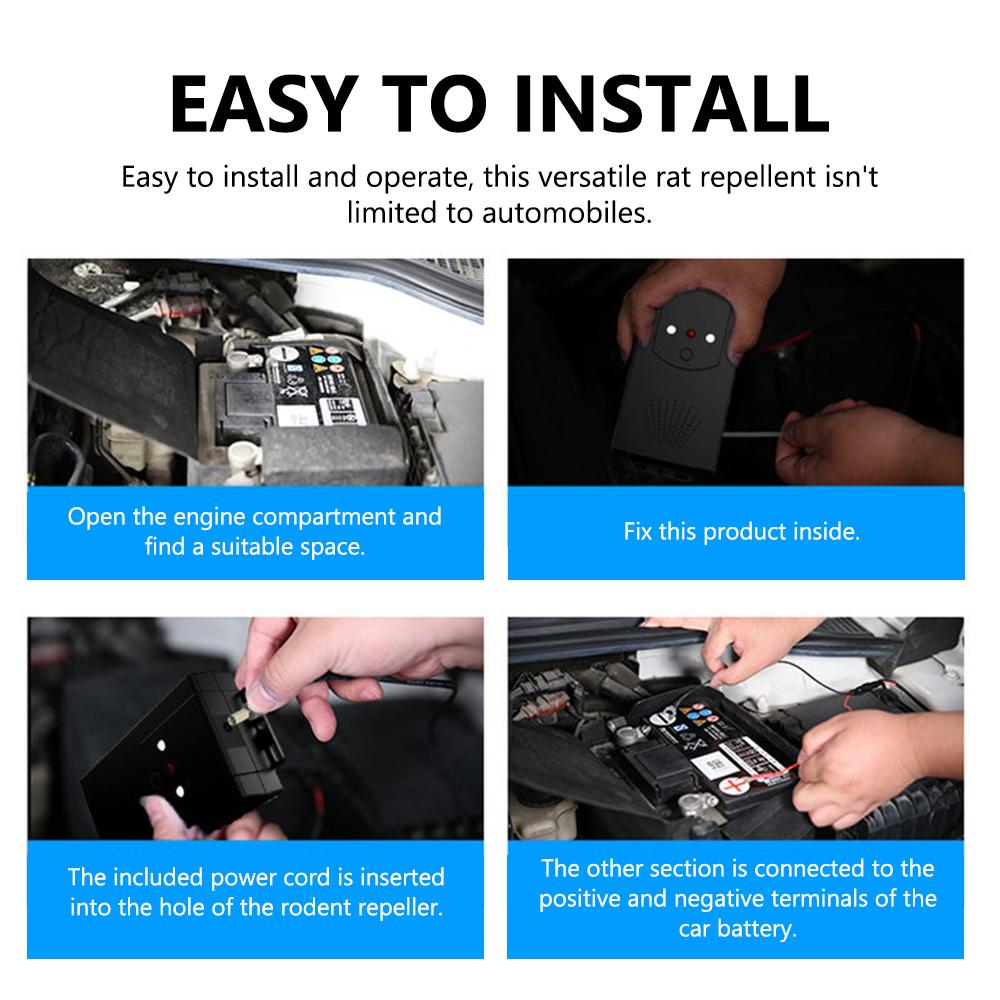 EASY TO INSTALL

Easy to install and operate, this versatile rat repellent isn't limited to automobiles.

Open the engine compartment and find a suitable space.

Fix this product inside.

The included power cord is inserted into the hole of the rodent repeller.

The other section is connected to the positive and negative terminals of the car battery.