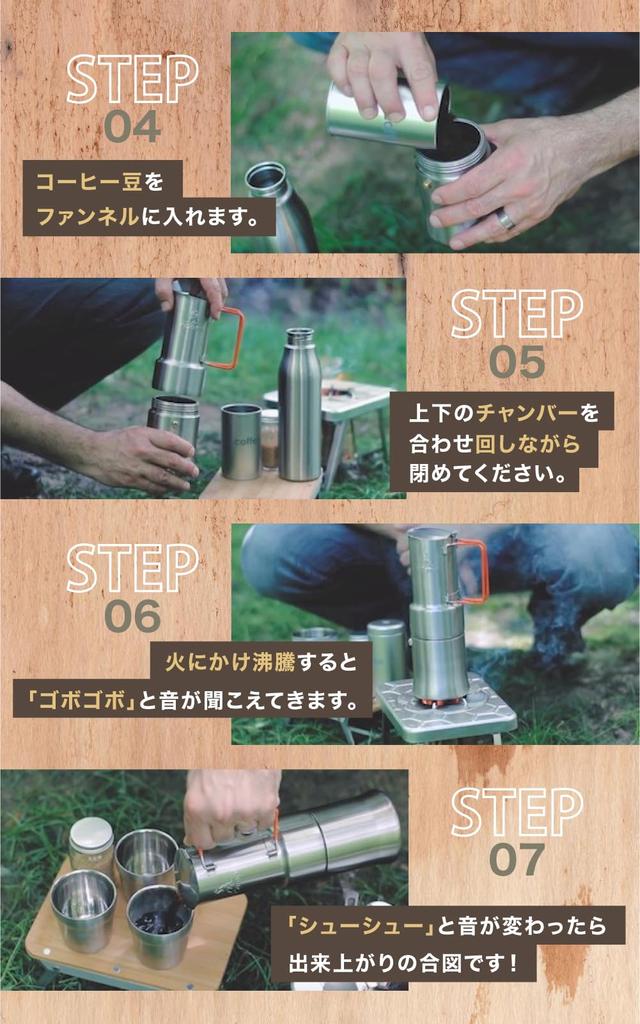 STEP
04

コーヒー豆を
ファンネルに入れます。

STEP
05

上下のチャンバーを
合わせ回しながら
閉めてください。

coffee

STEP
06

火にかけ沸騰すると
「ゴボゴボ」と音が聞こえてきます。

STEP
07

「シューシュー」と音が変わったら
出来上がりの合図です！