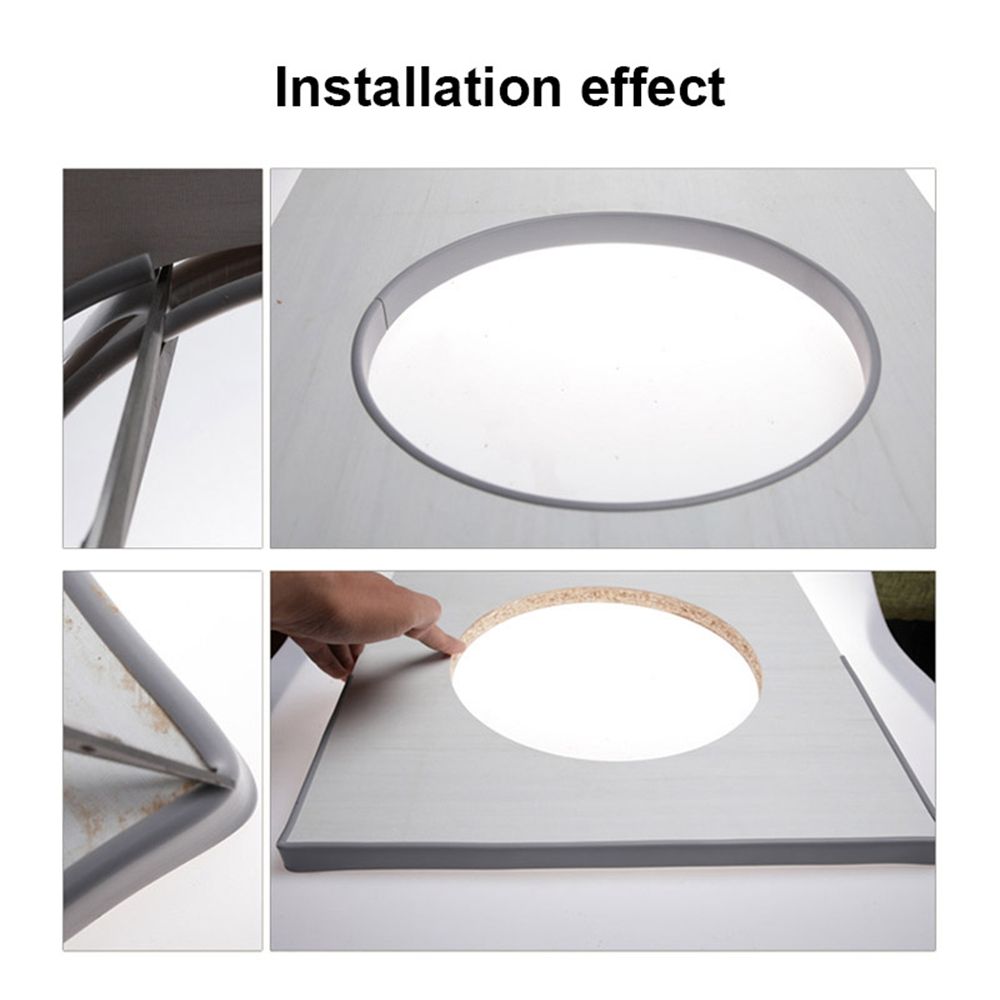 Installation effect