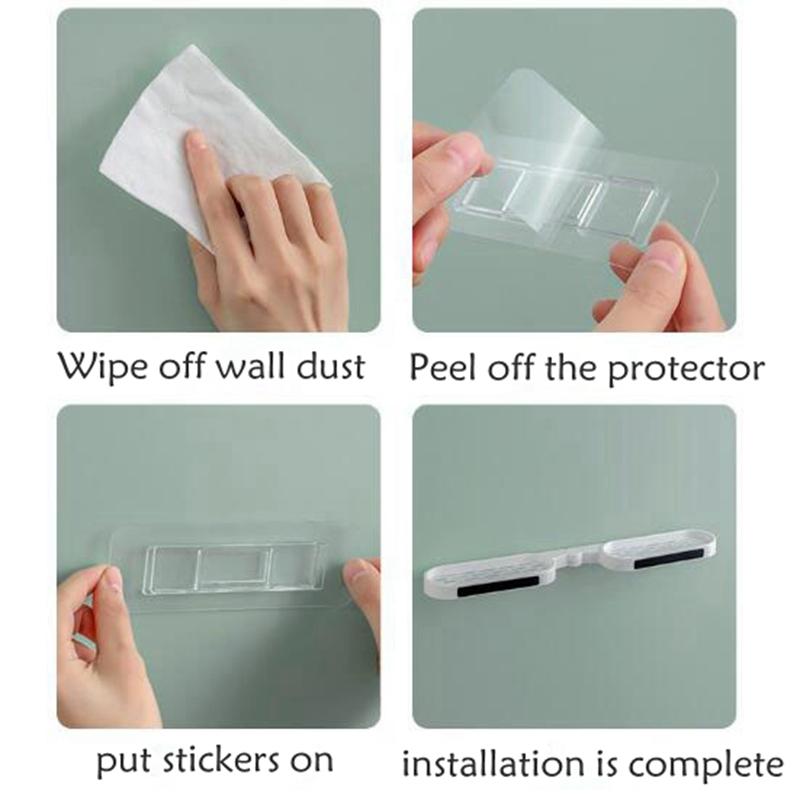 Wipe off wall dust

Peel off the protector

put stickers on

installation is complete