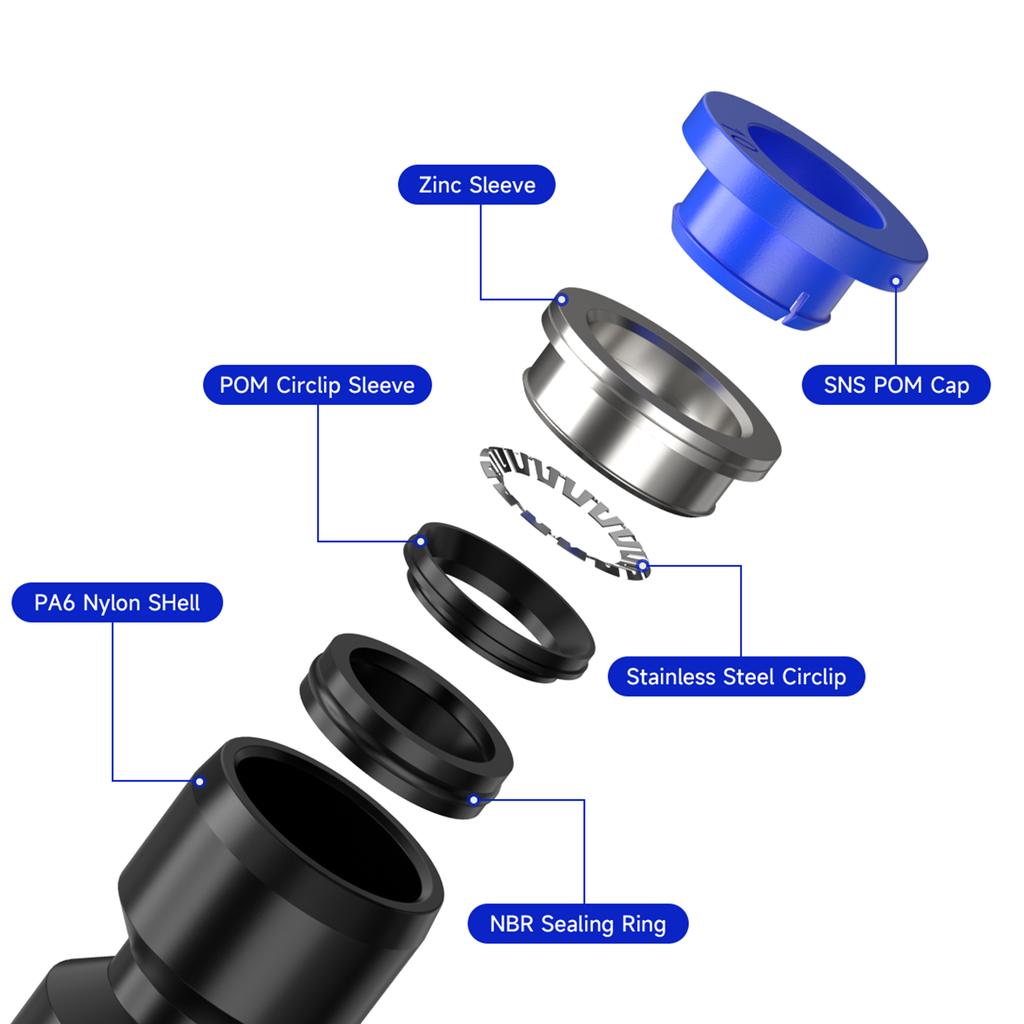 Zinc Sleeve

SNS POM Cap

POM Circlip Sleeve

PA6 Nylon SHell

Stainless Steel Circlip

NBR Sealing Ring