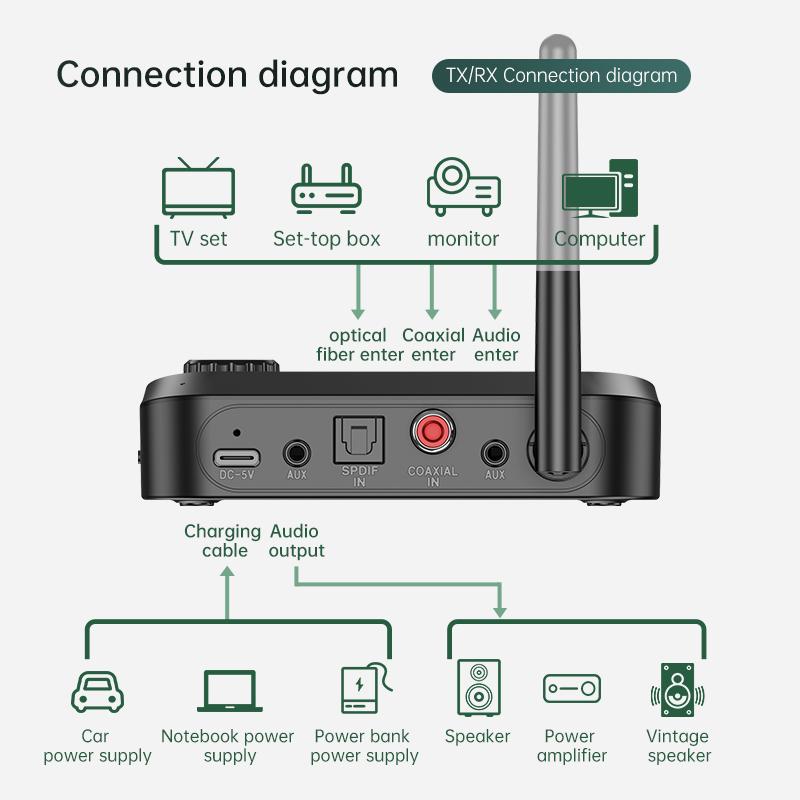 Connection diagram

TX/RX Connection diagram

TV set
Set-top box
monitor
Computer

optical fiber enter
Coaxial enter
Audio enter

DC-5V
AUX
SPDIF IN
COAXIAL IN
AUX

Charging cable
Audio output

Car power supply
Notebook power supply
Power bank power supply
Speaker
Power amplifier
Vintage speaker