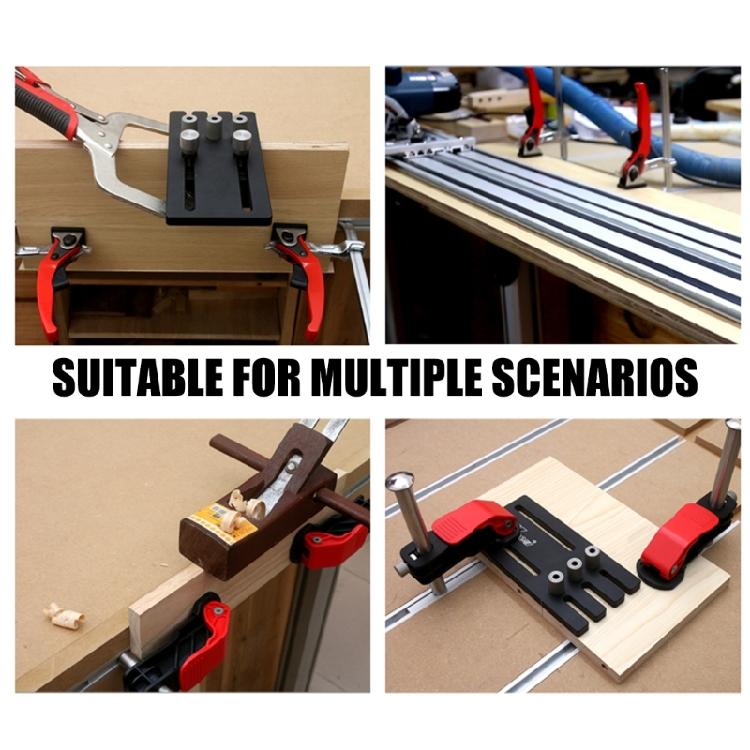 SUITABLE FOR MULTIPLE SCENARIOS