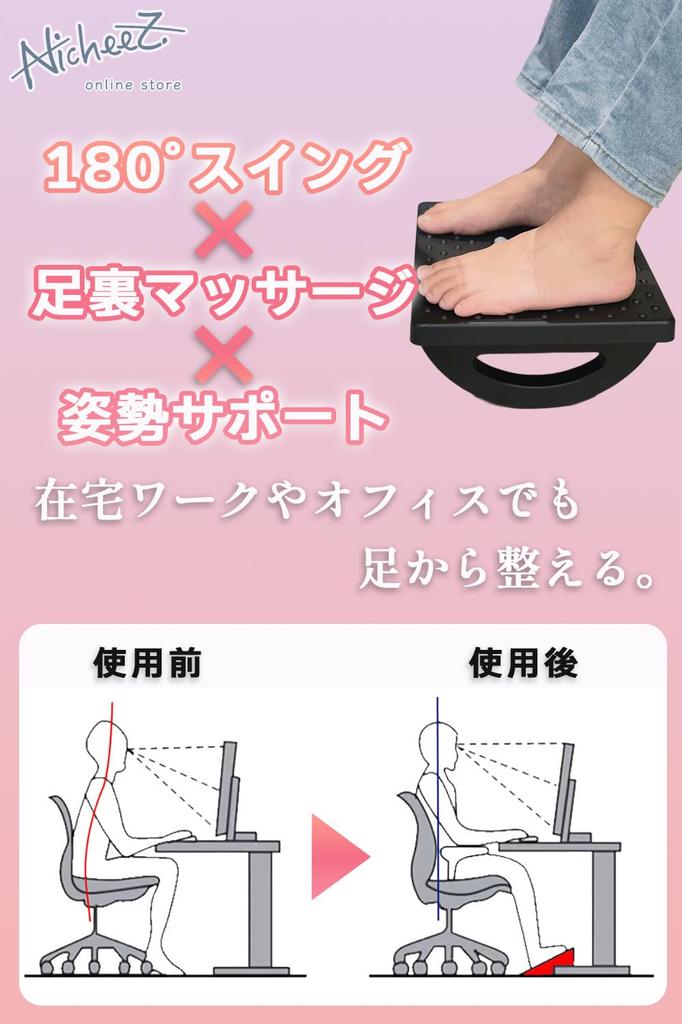 AicheeZ.
online store

180°スイング
×
足裏マッサージ
×
姿勢サポート

在宅ワークやオフィスでも
足から整える。

使用前

使用後